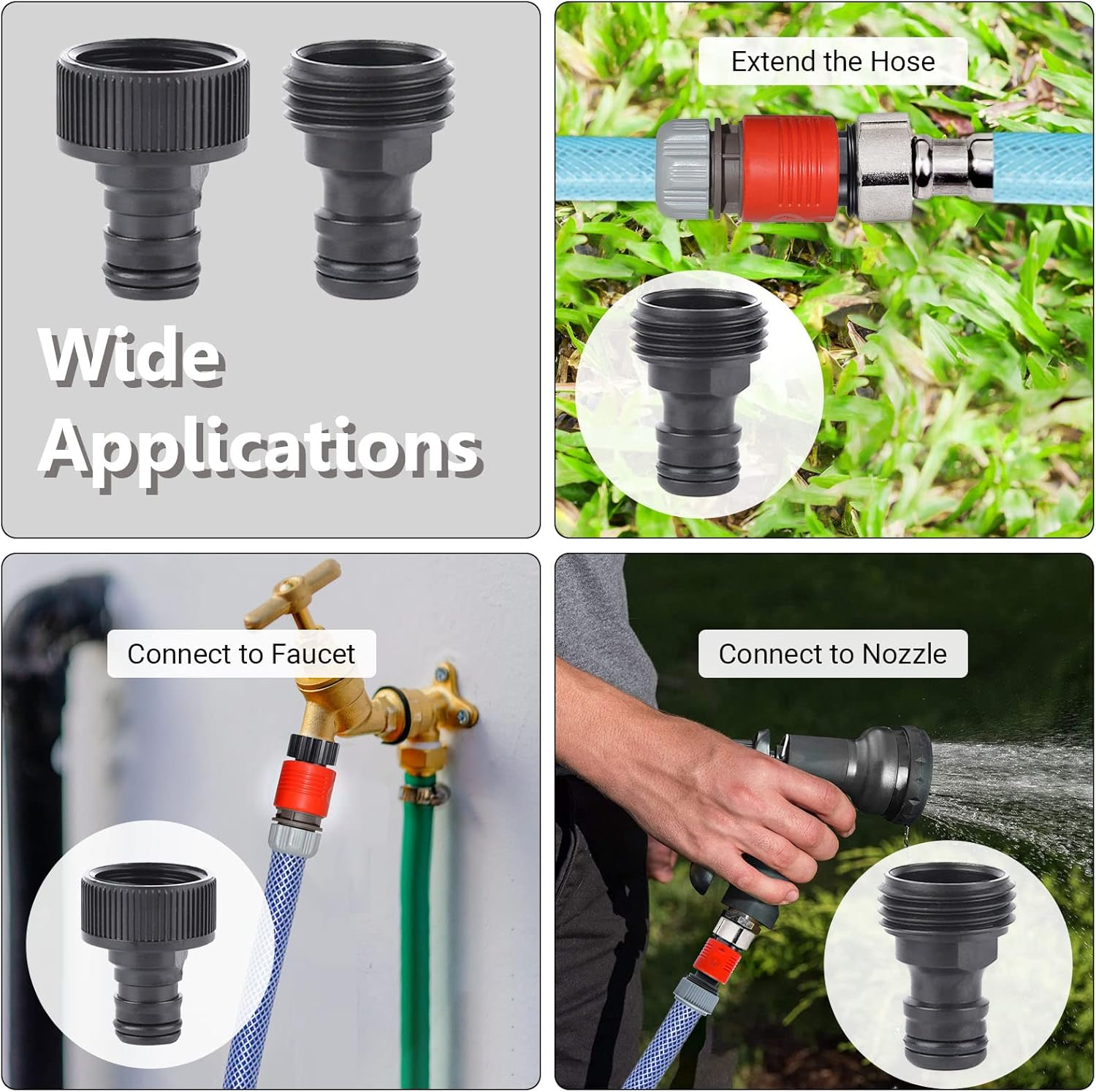 Wide Applications

Extend the Hose

Connect to Faucet

Connect to Nozzle