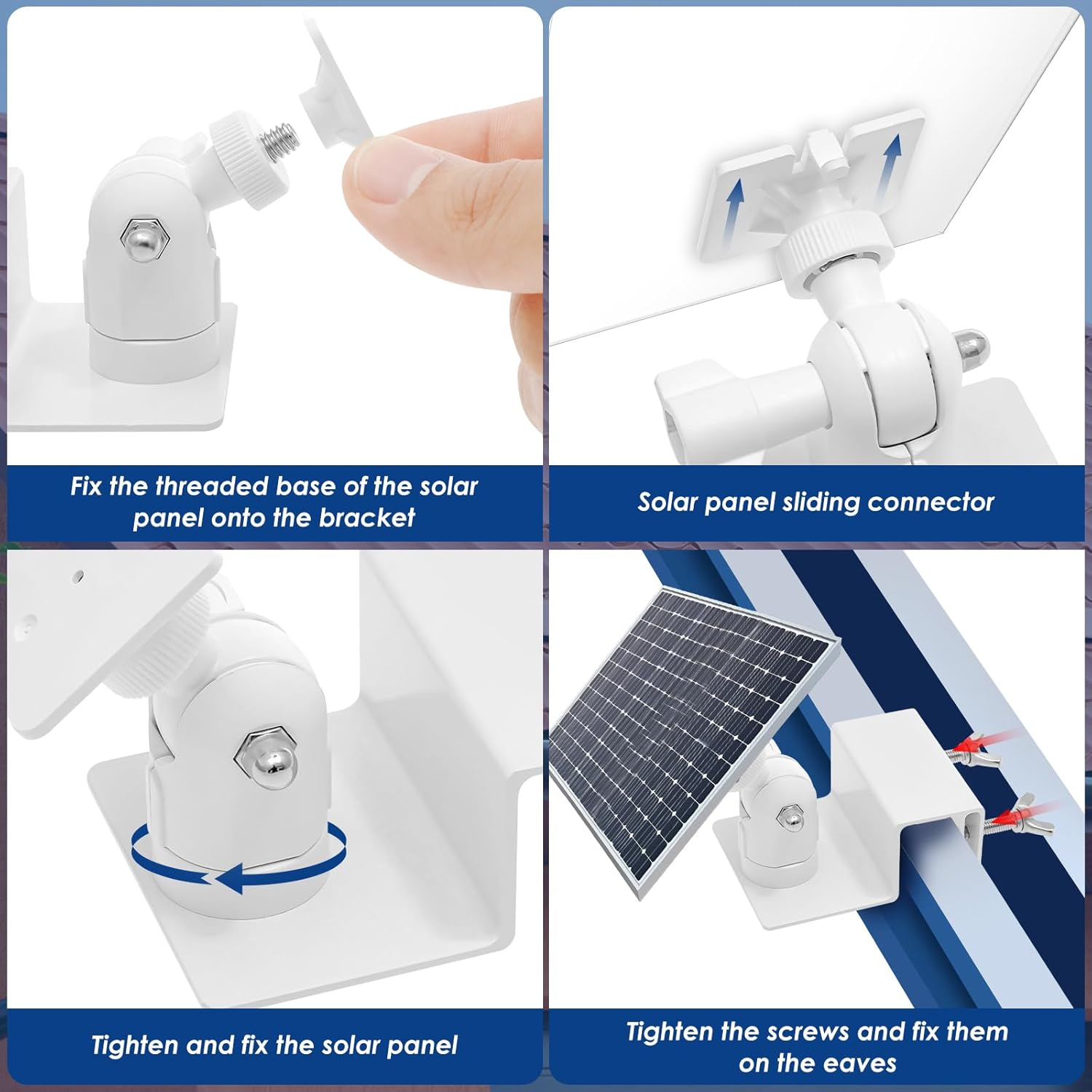 Fix the threaded base of the solar panel onto the bracket

Solar panel sliding connector

Tighten and fix the solar panel

Tighten the screws and fix them on the eaves