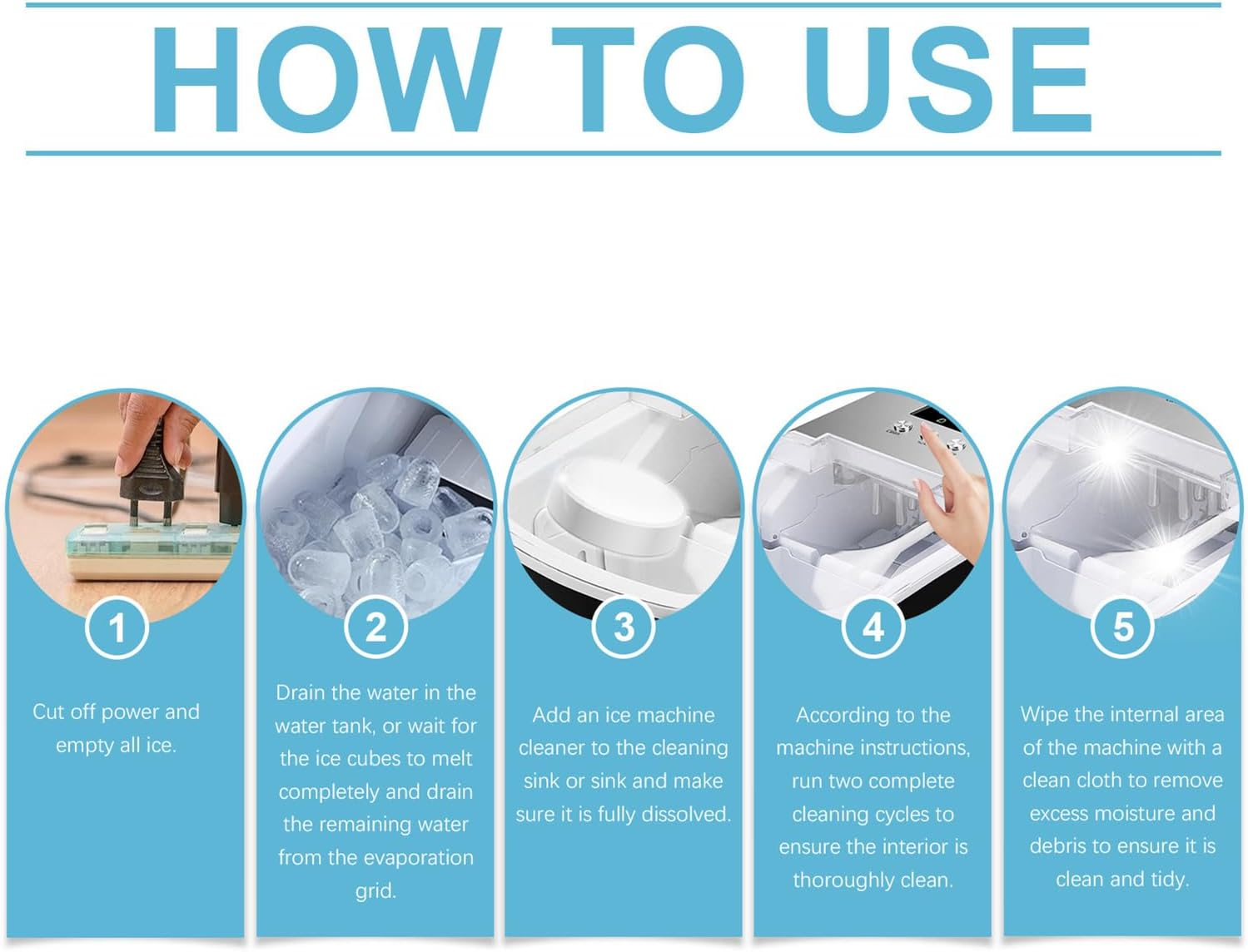 HOW TO USE

1

Cut off power and empty all ice.

2

Drain the water in the water tank, or wait for the ice cubes to melt completely and drain the remaining water from the evaporation grid.

3

Add an ice machine cleaner to the cleaning sink or sink and make sure it is fully dissolved.

4

According to the machine instructions, run two complete cleaning cycles to ensure the interior is thoroughly clean.

5

Wipe the internal area of the machine with a clean cloth to remove excess moisture and debris to ensure it is clean and tidy.