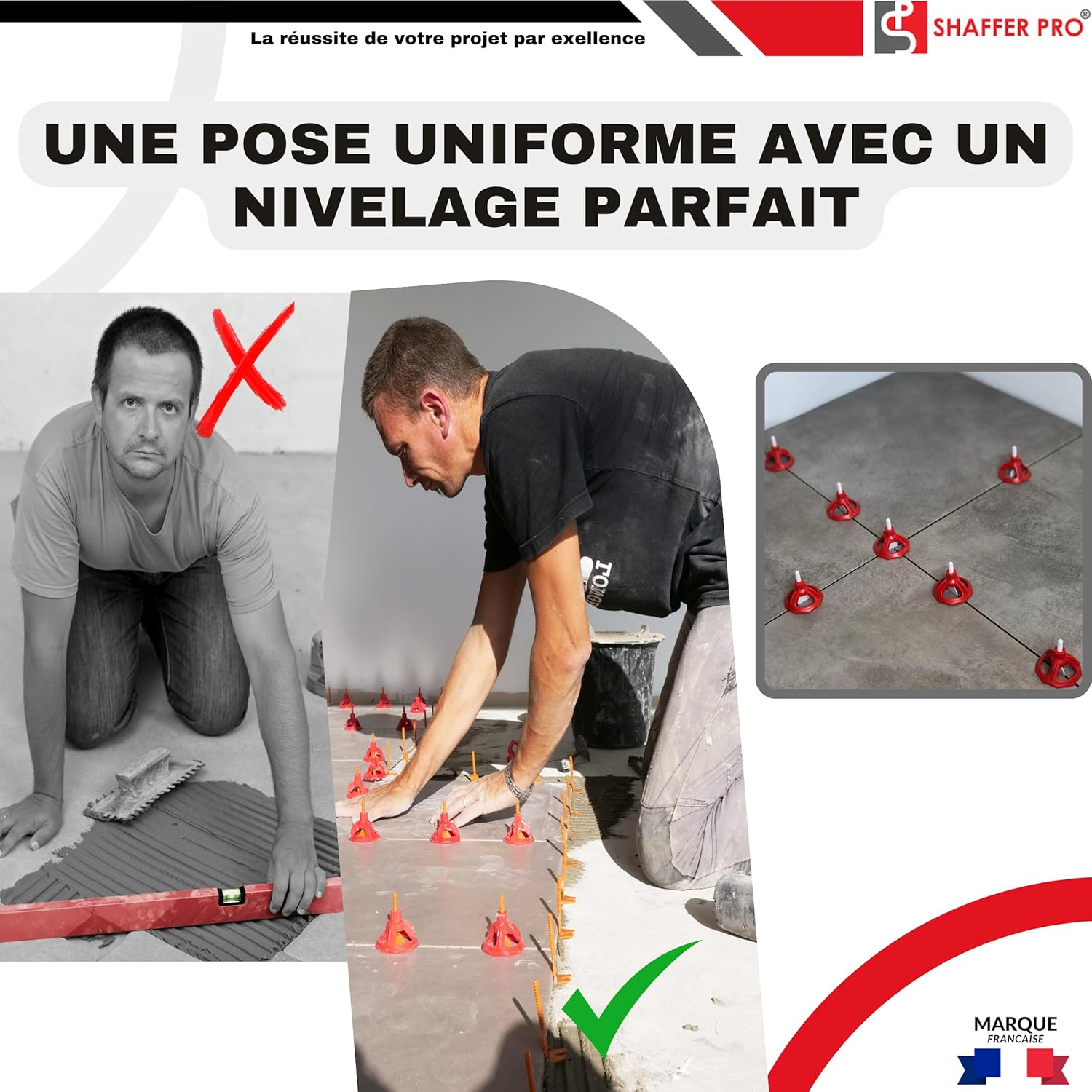 La réussite de votre projet par exellence

SHAFFER PRO®

UNE POSE UNIFORME AVEC UN NIVELAGE PARFAIT

MARQUE
FRANCAISE