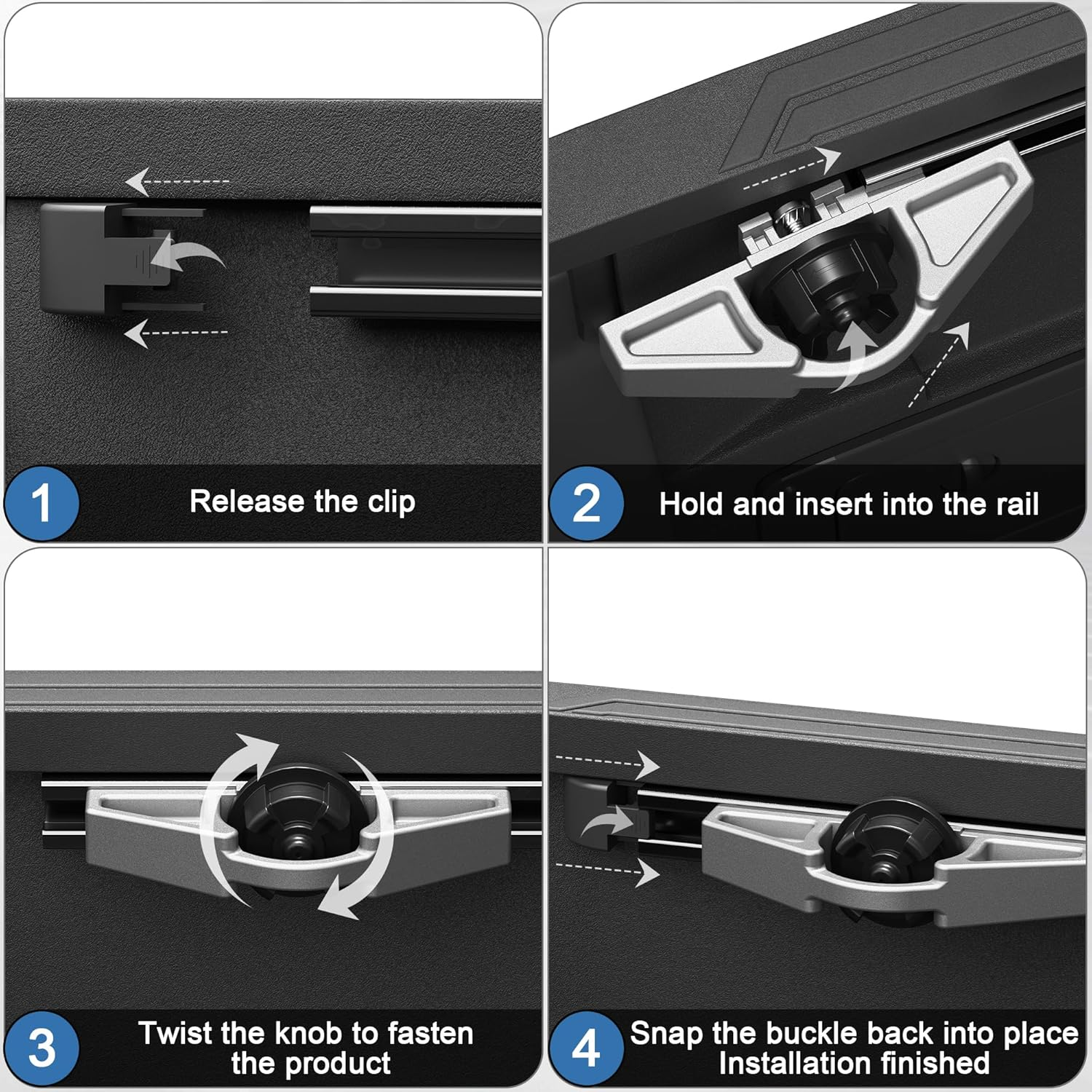 1 Release the clip

2 Hold and insert into the rail

3 Twist the knob to fasten the product

4 Snap the buckle back into place
Installation finished