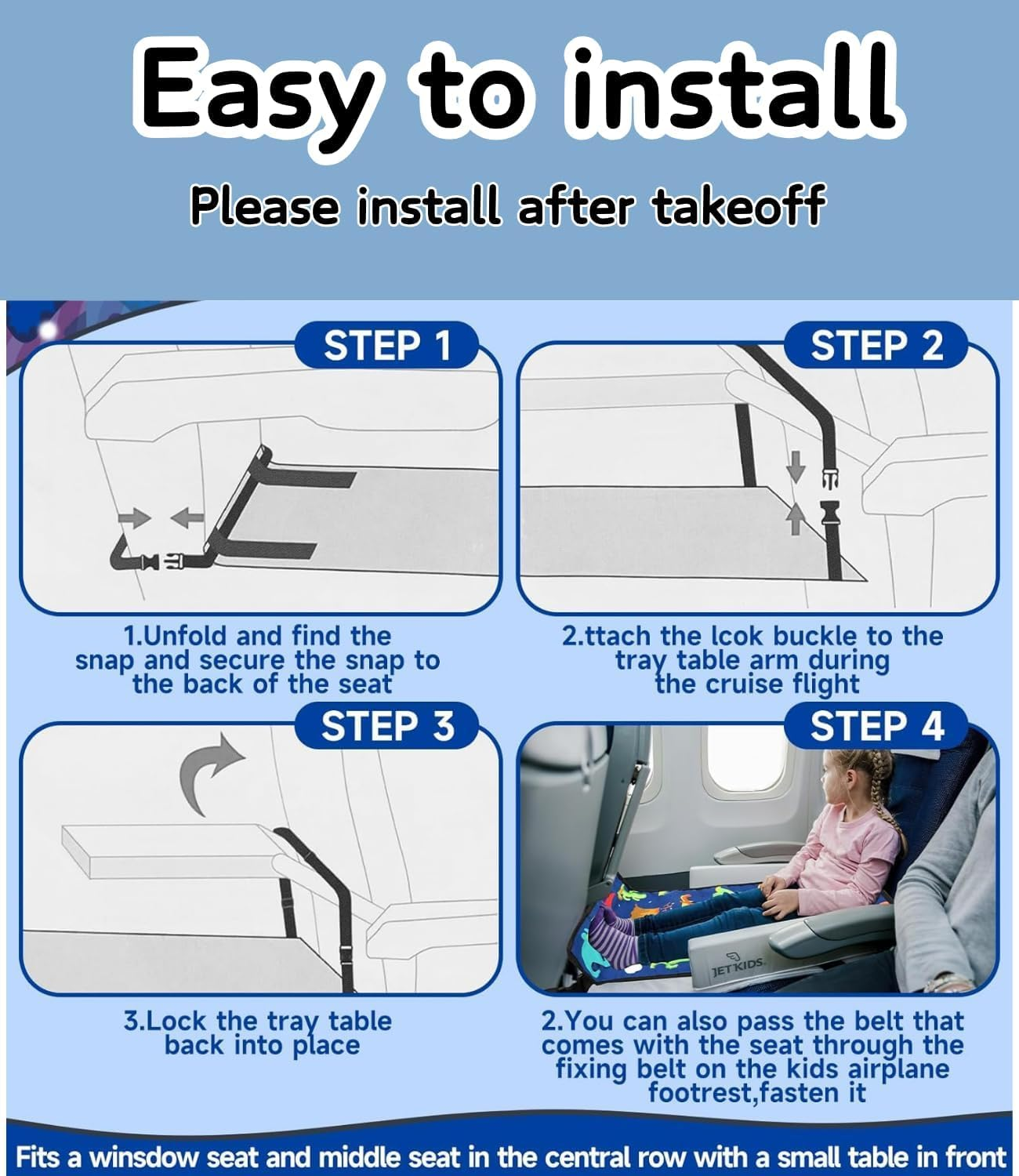 Easy to install

Please install after takeoff

STEP 1

1.Unfold and find the snap and secure the snap to the back of the seat

STEP 2

2.ttach the lcok buckle to the tray table arm during the cruise flight

STEP 3

3.Lock the tray table back into place

STEP 4

JETKIDS

2.You can also pass the belt that comes with the seat through the fixing belt on the kids airplane footrest,fasten it

Fits a winsdow seat and middle seat in the central row with a small table in front