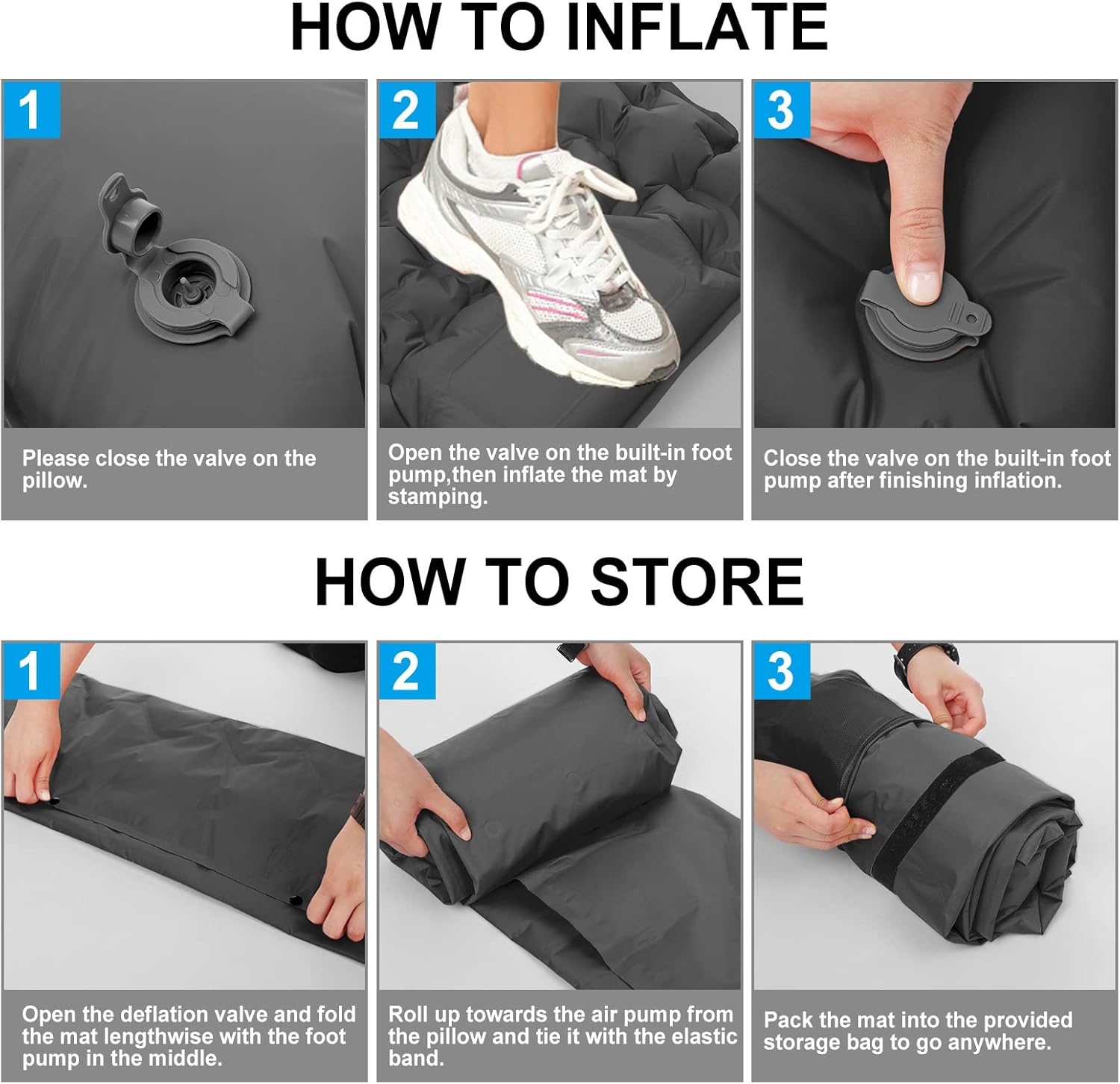 HOW TO INFLATE

1

Please close the valve on the pillow.

2

Open the valve on the built-in foot pump,then inflate the mat by stamping.

3

Close the valve on the built-in foot pump after finishing inflation.

HOW TO STORE

1

Open the deflation valve and fold the mat lengthwise with the foot pump in the middle.

2

Roll up towards the air pump from the pillow and tie it with the elastic band.

3

Pack the mat into the provided storage bag to go anywhere.