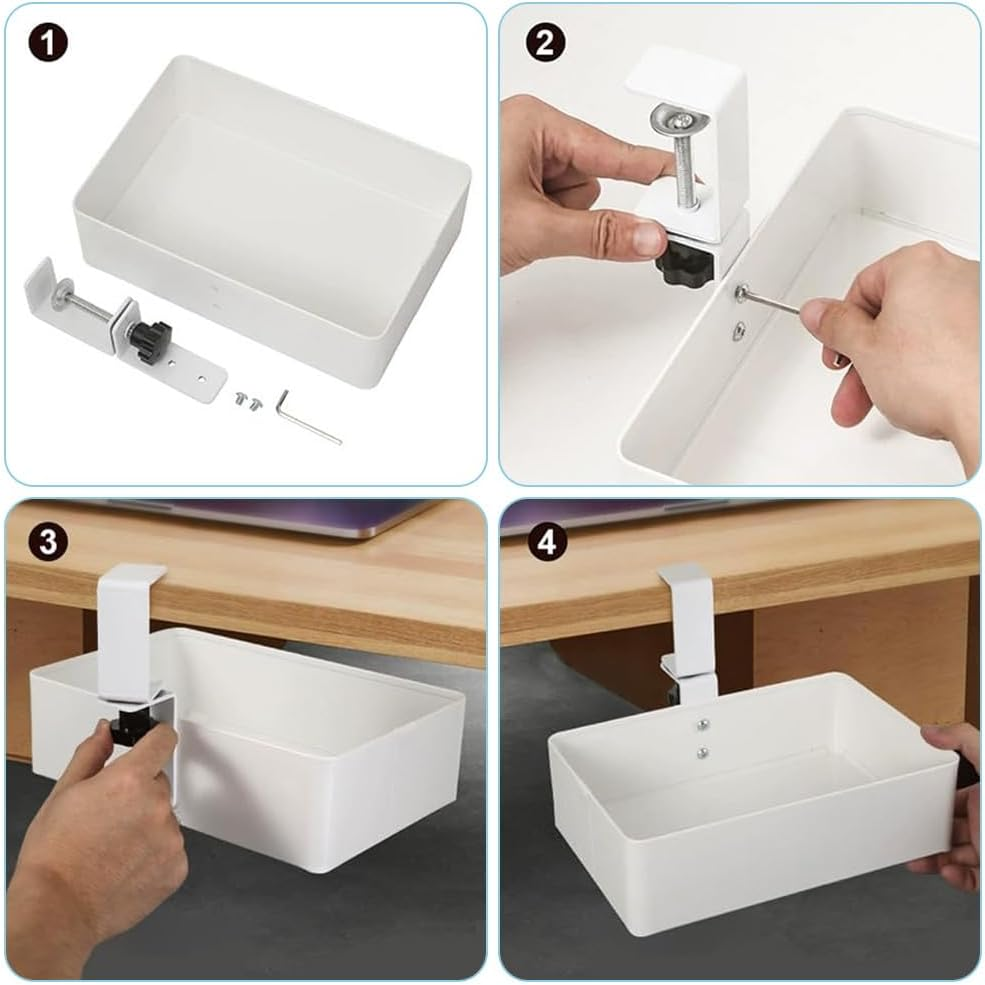 1

2

3

4