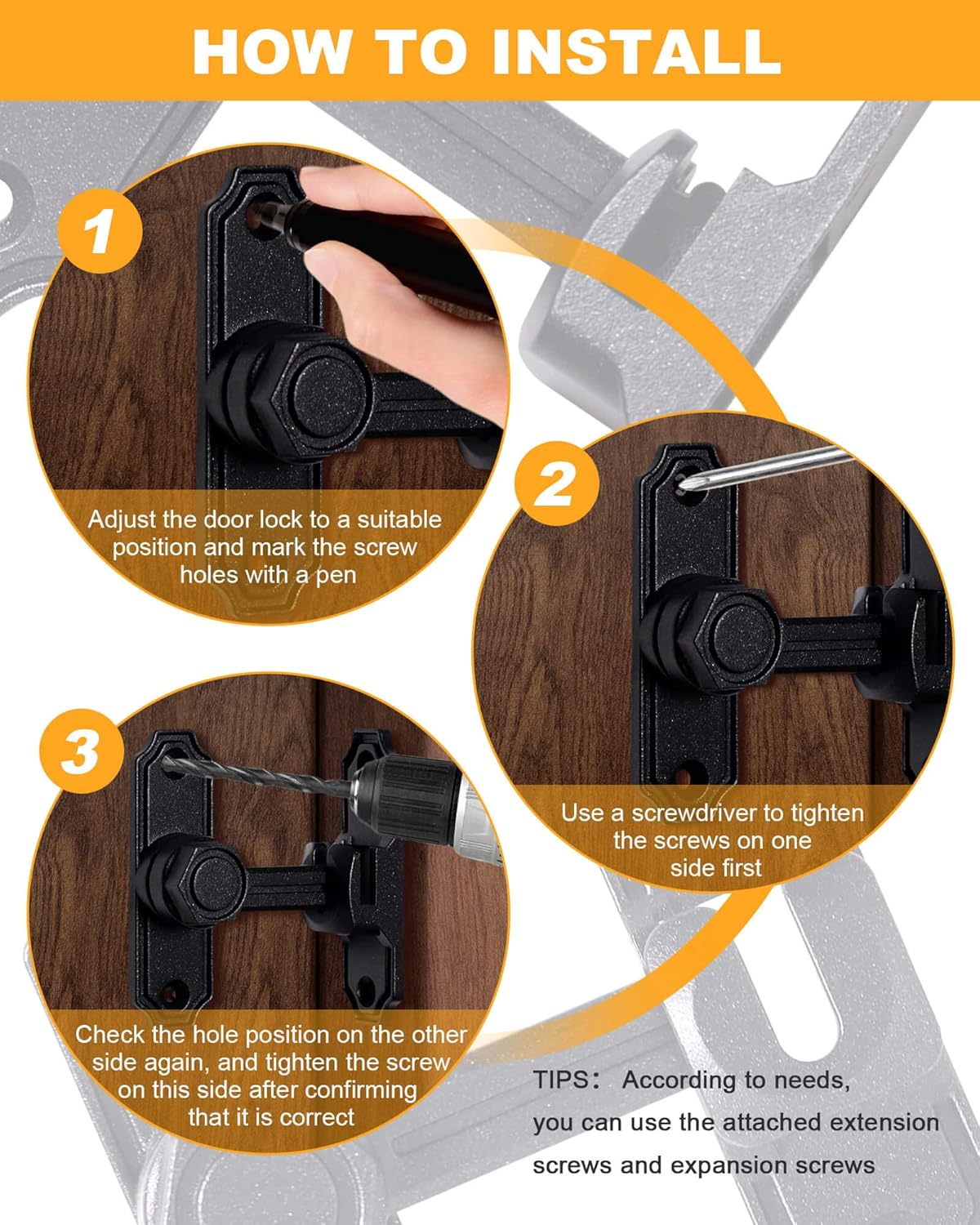 HOW TO INSTALL

1

Adjust the door lock to a suitable position and mark the screw holes with a pen

2

Use a screwdriver to tighten the screws on one side first

3

Check the hole position on the other side again, and tighten the screw on this side after confirming that it is correct

TIPS： According to needs, you can use the attached extension screws and expansion screws