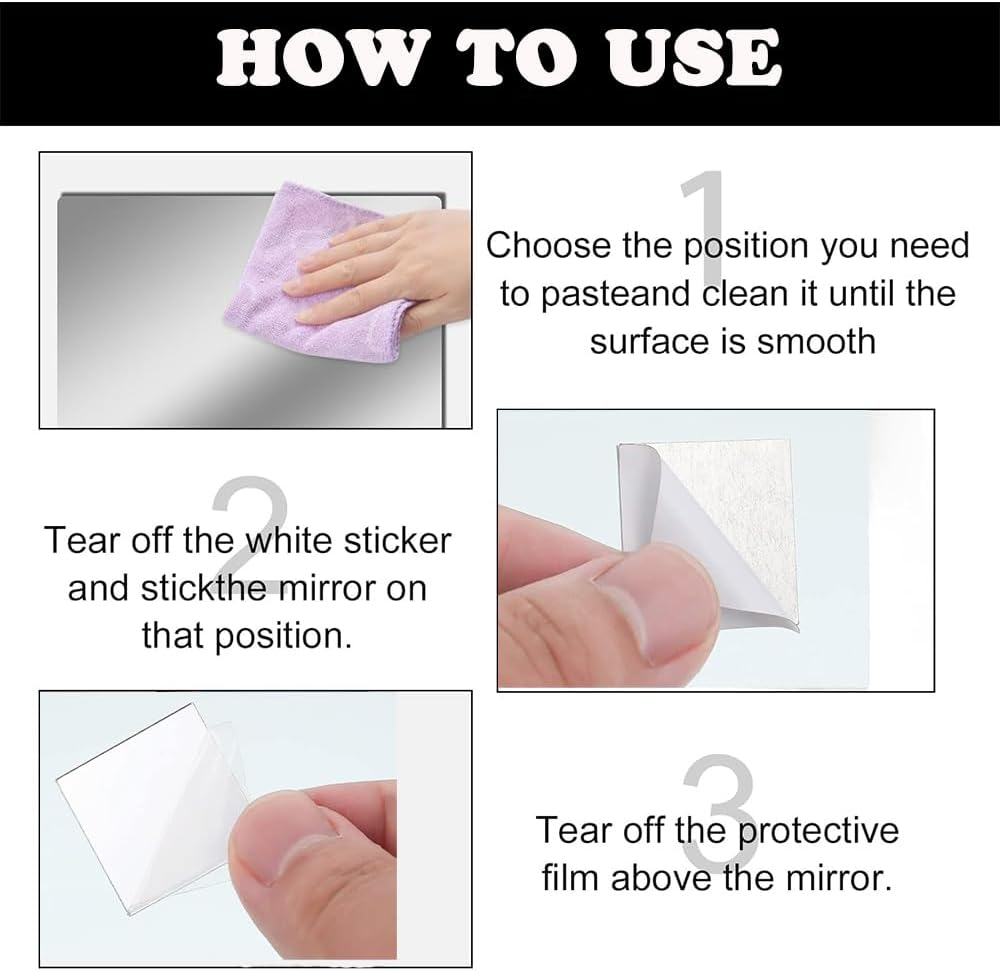 HOW TO USE

1

Choose the position you need to pasteand clean it until the surface is smooth

2

Tear off the white sticker and stickthe mirror on that position.

3

Tear off the protective film above the mirror.