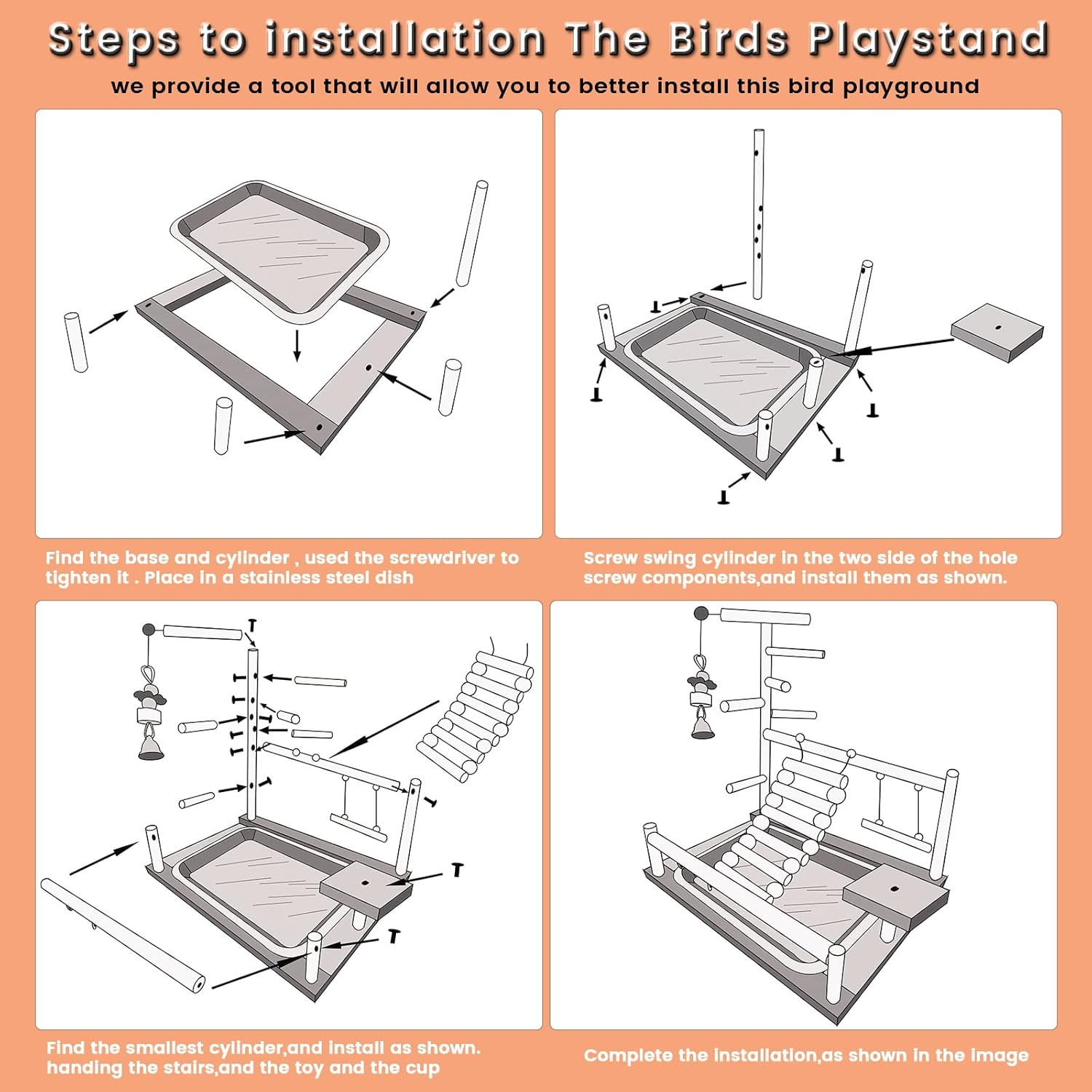 Steps to installation The Birds Playstand

we provide a tool that will allow you to better install this bird playground

Find the base and cylinder , used the screwdriver to tighten it . Place in a stainless steel dish

Screw swing cylinder in the two side of the hole screw components,and install them as shown.

Find the smallest cylinder,and install as shown. handing the stairs,and the toy and the cup

Complete the installation,as shown in the image