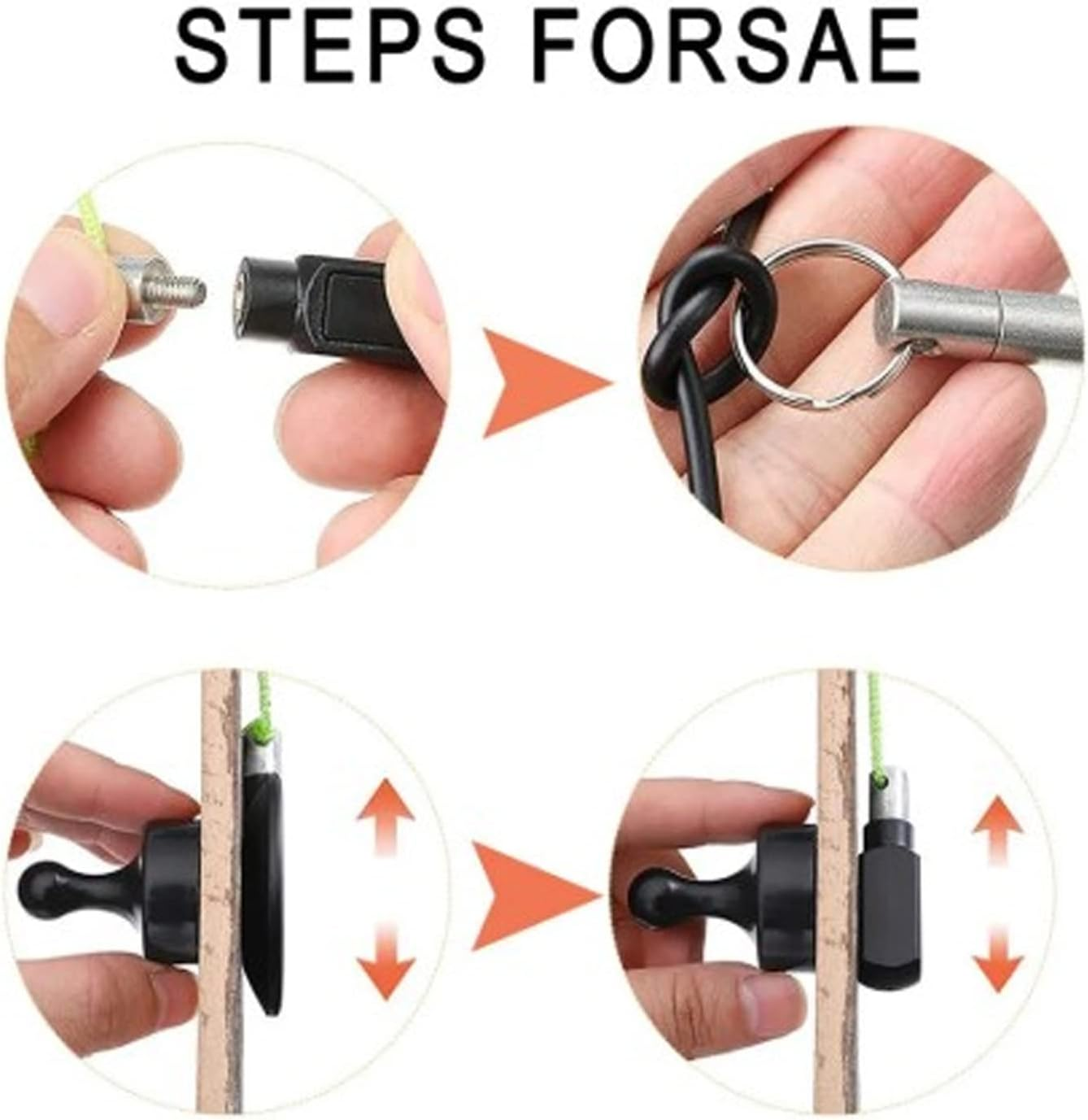 STEPS FORSAE