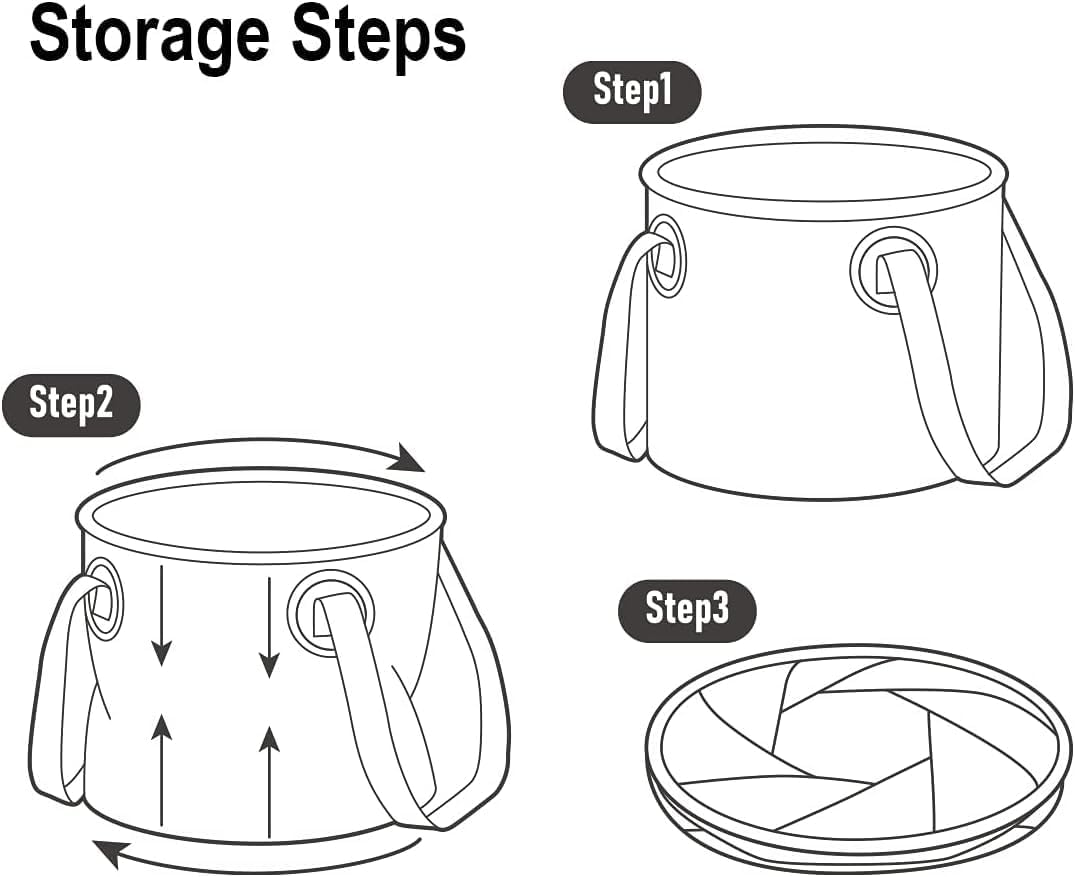 Storage Steps

Step1

Step2

Step3