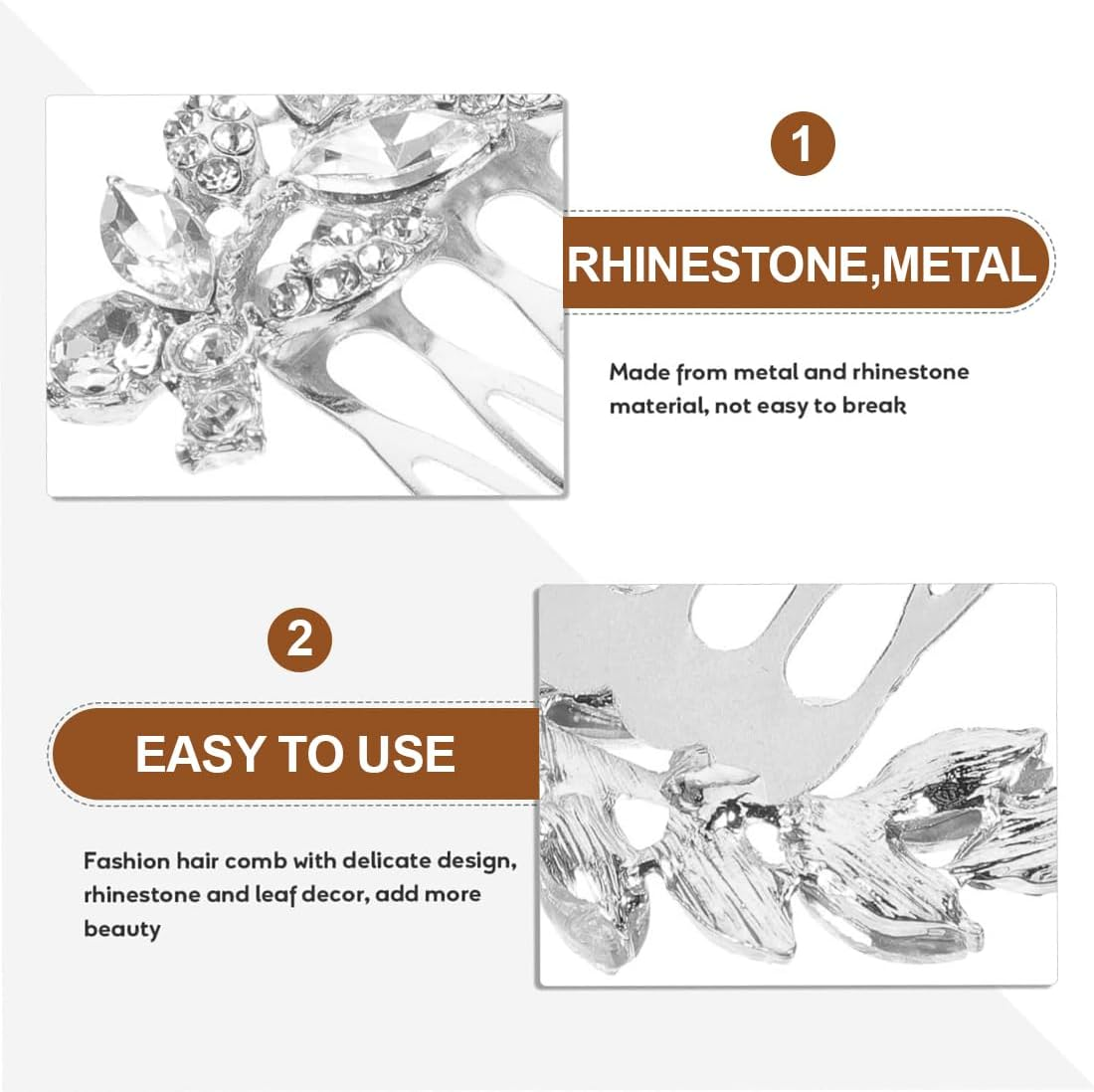 1

RHINESTONE,METAL

Made from metal and rhinestone material, not easy to break

2

EASY TO USE

Fashion hair comb with delicate design, rhinestone and leaf decor, add more beauty