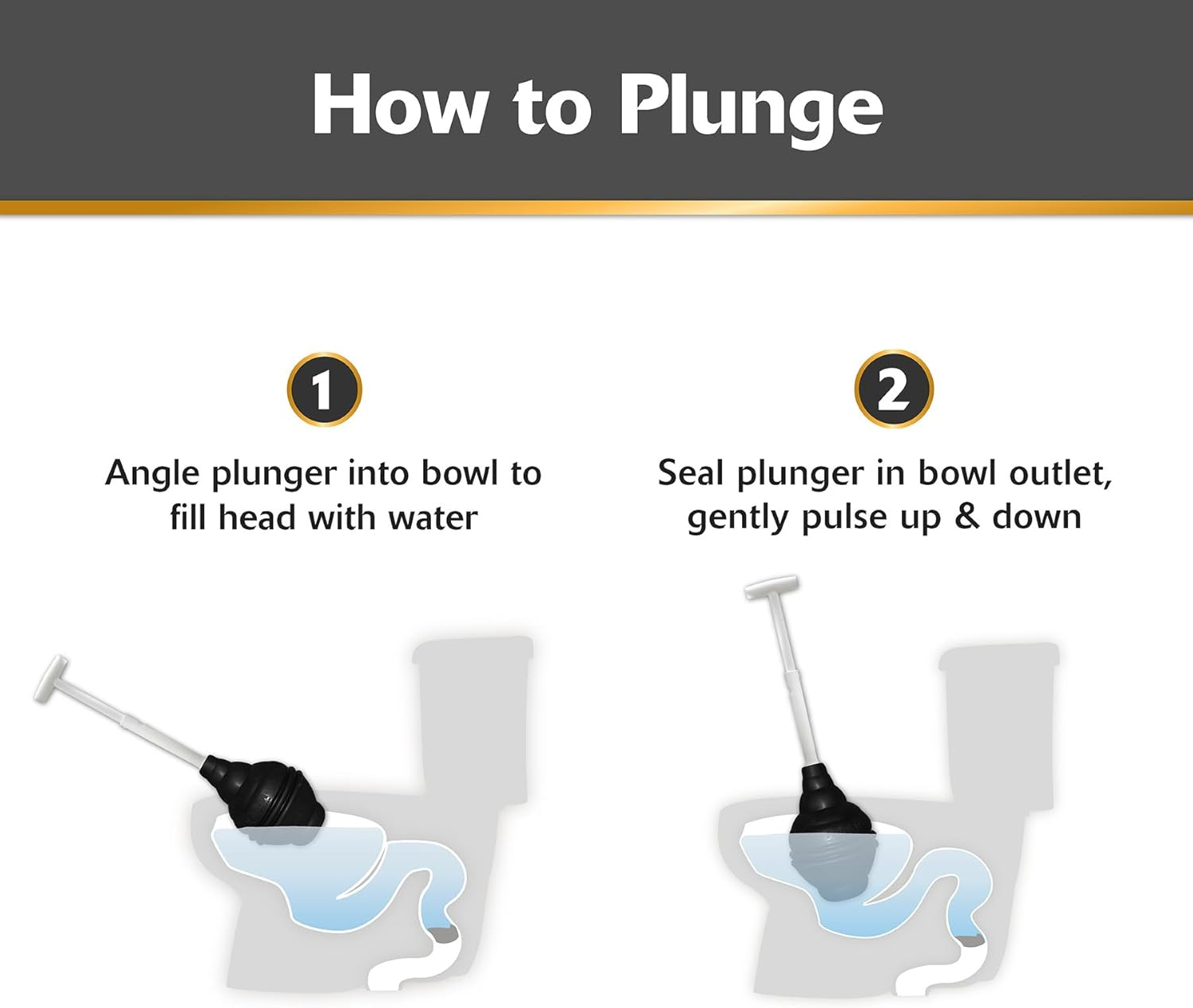 How to Plunge

1

Angle plunger into bowl to fill head with water

2

Seal plunger in bowl outlet, gently pulse up & down