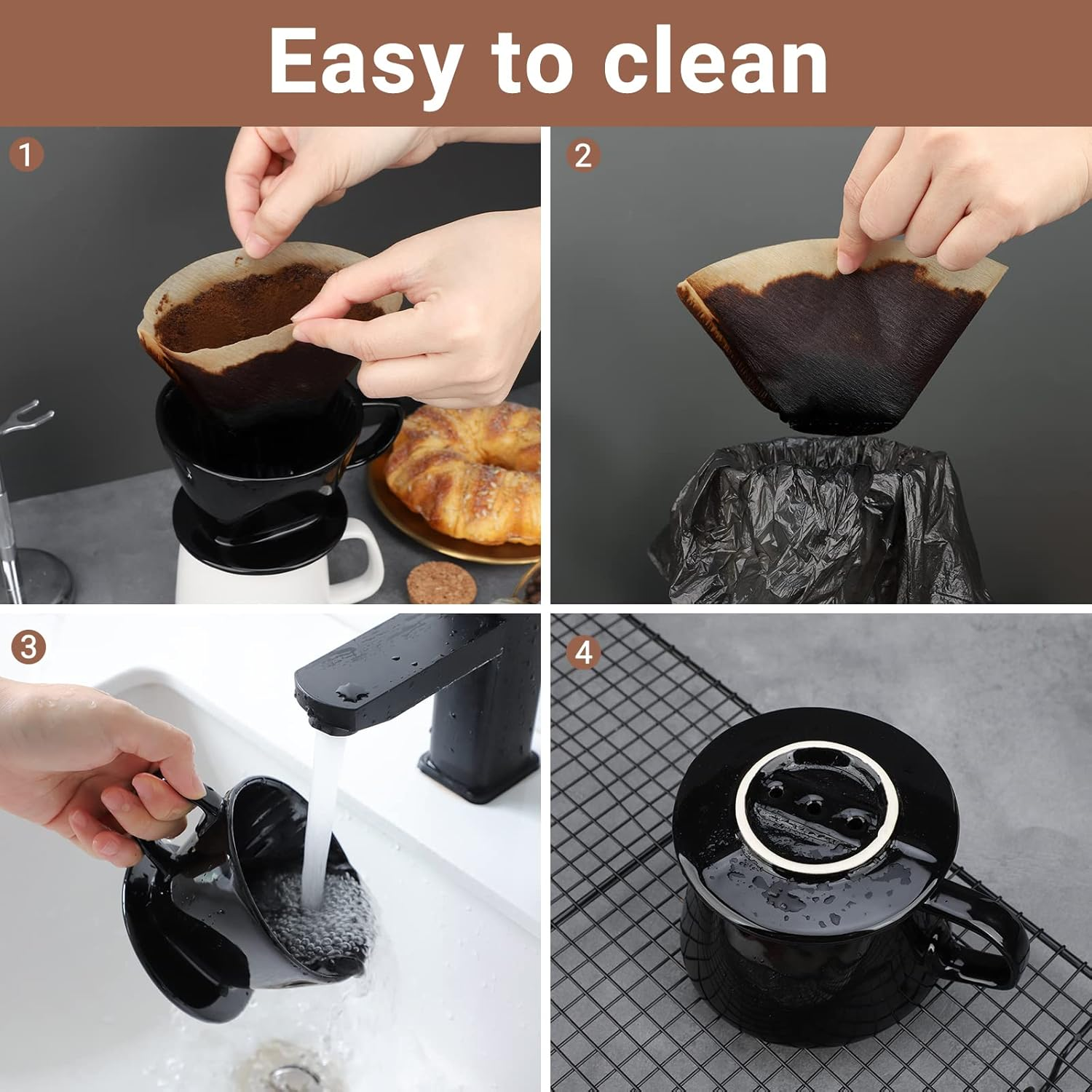 Easy to clean

1

2

3

4