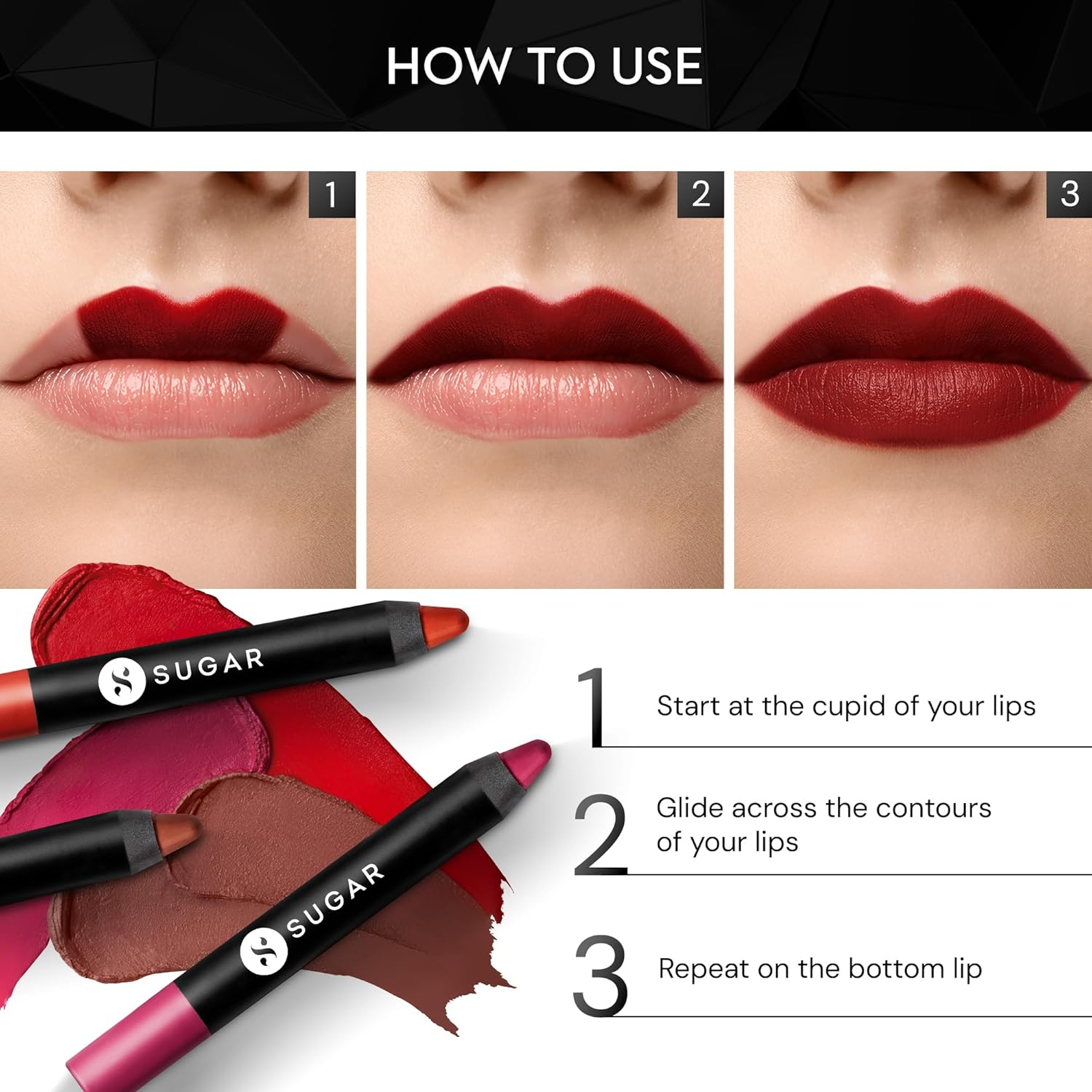 HOW TO USE

1

2

3

SUGAR

SUGAR

1 Start at the cupid of your lips

2 Glide across the contours of your lips

3 Repeat on the bottom lip