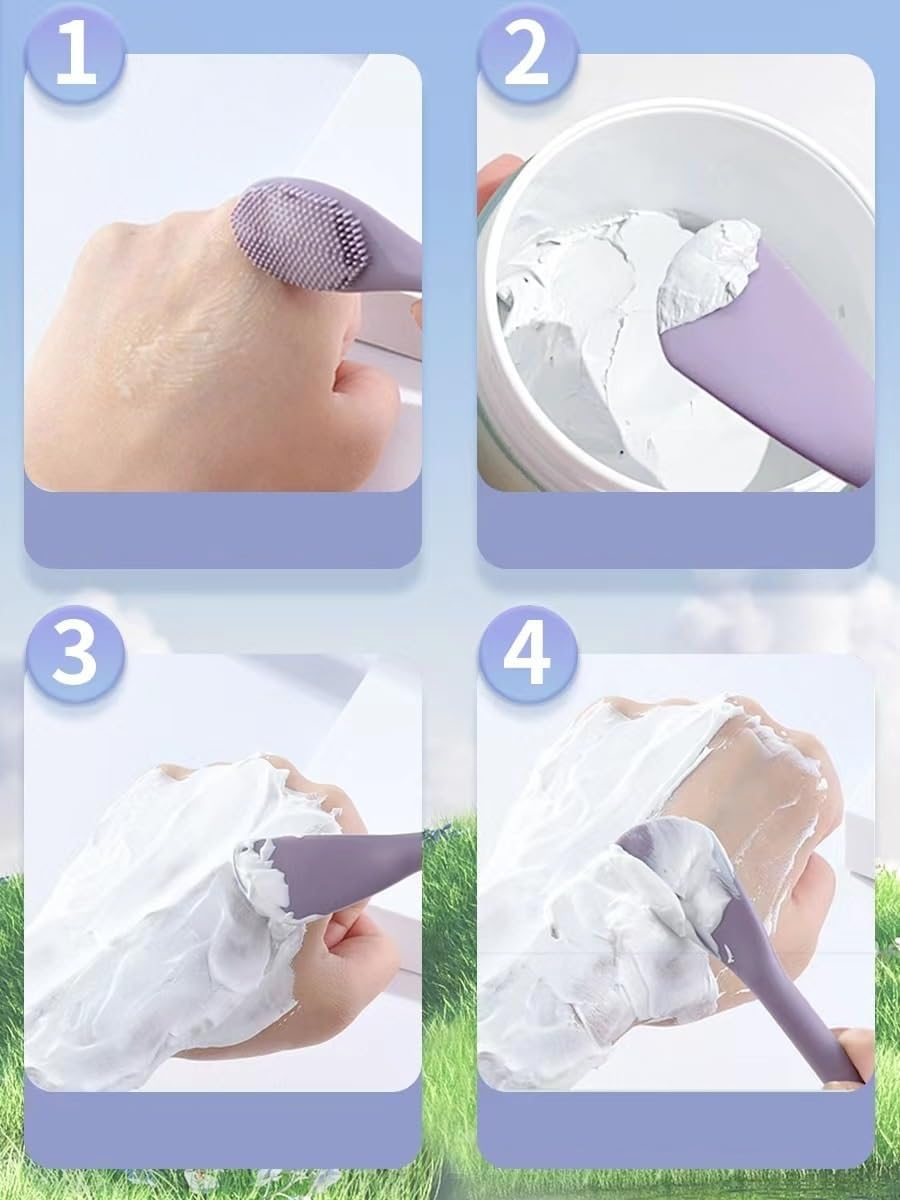 1

2

3

4