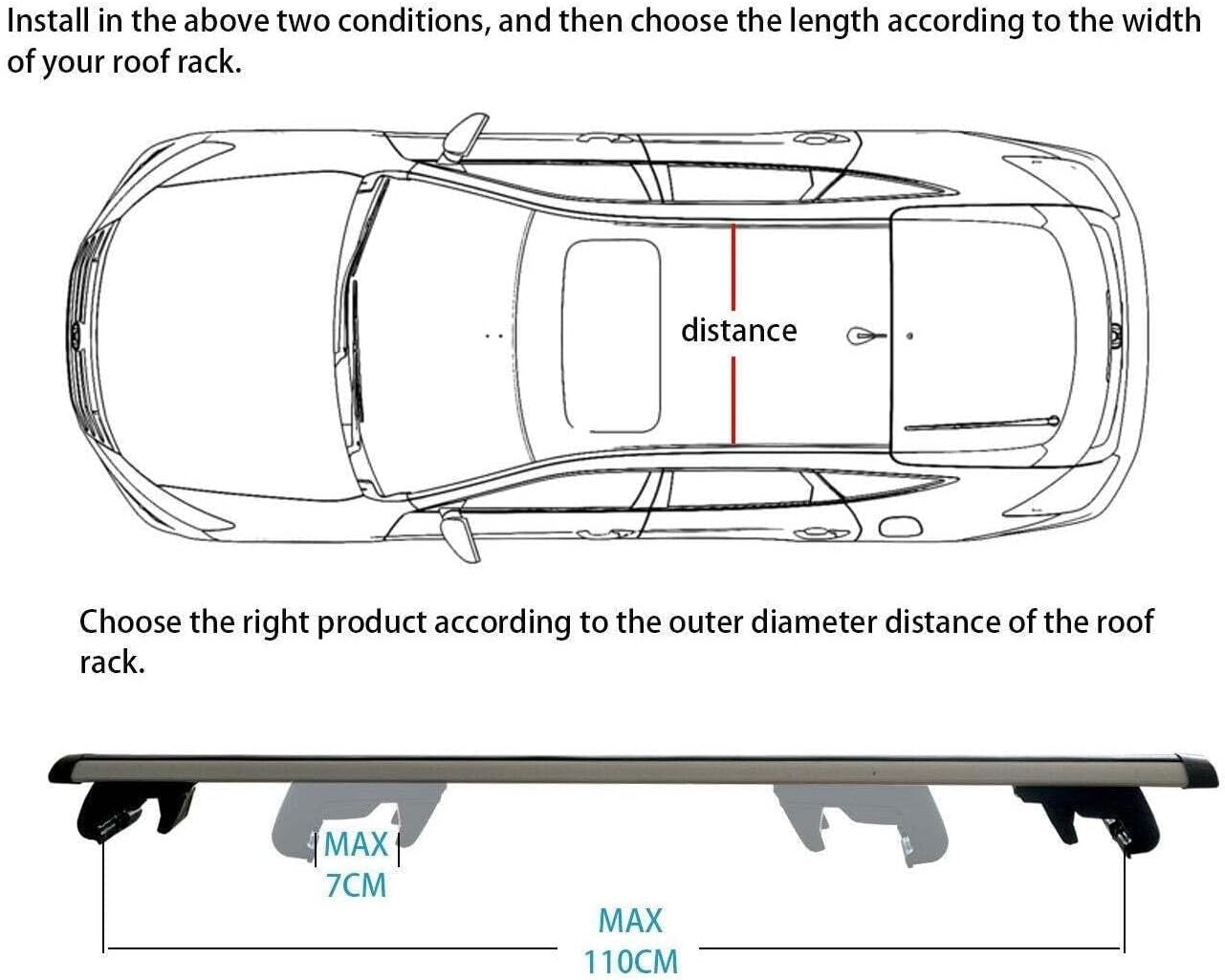 Install in the above two conditions, and then choose the length according to the width of your roof rack.

distance

Choose the right product according to the outer diameter distance of the roof rack.

MAX 7CM

MAX 110CM