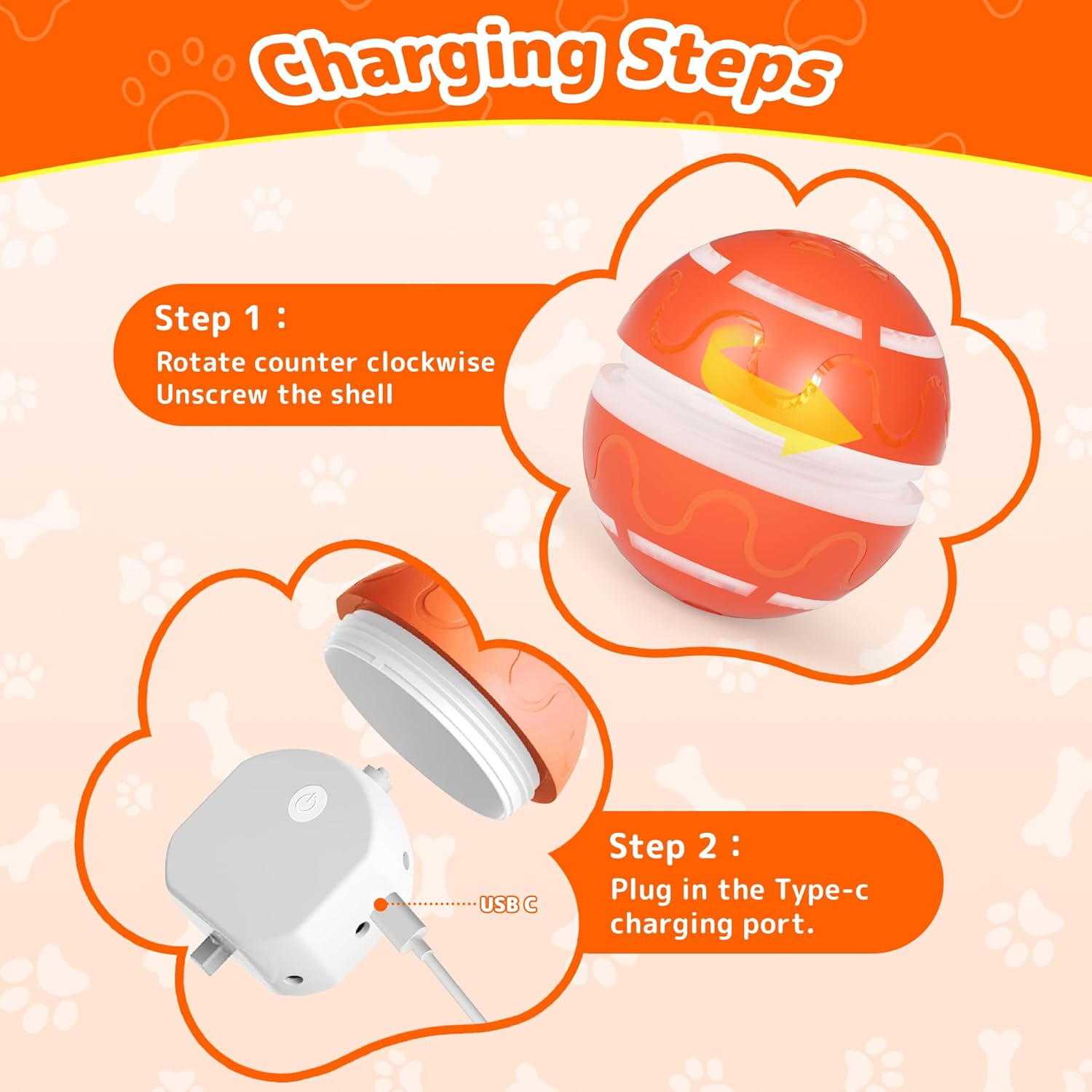 Charging Steps

Step 1 :
Rotate counter clockwise
Unscrew the shell

USB C

Step 2 :
Plug in the Type-c
charging port.