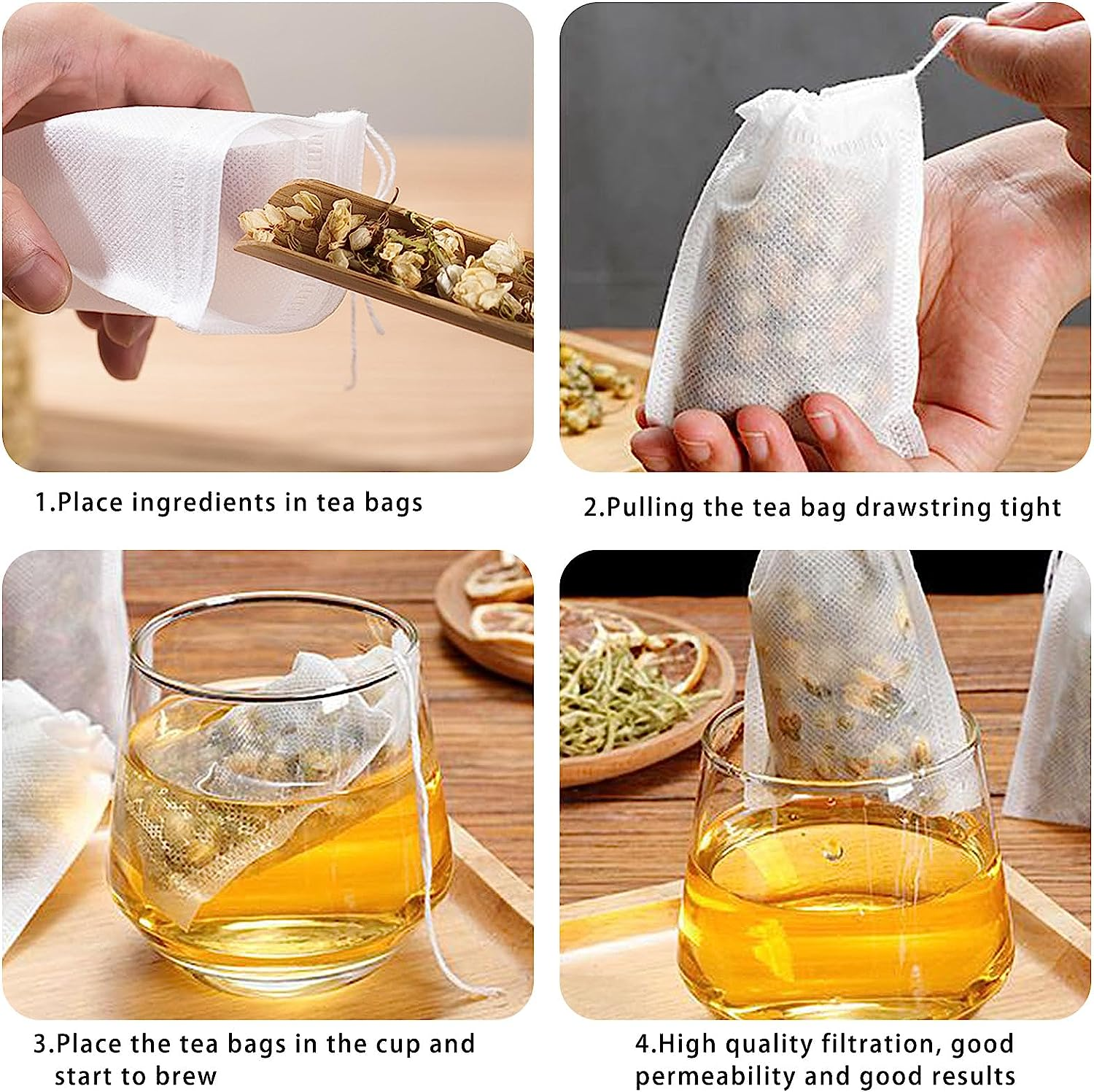 1.Place ingredients in tea bags

2.Pulling the tea bag drawstring tight

3.Place the tea bags in the cup and start to brew

4.High quality filtration, good permeability and good results