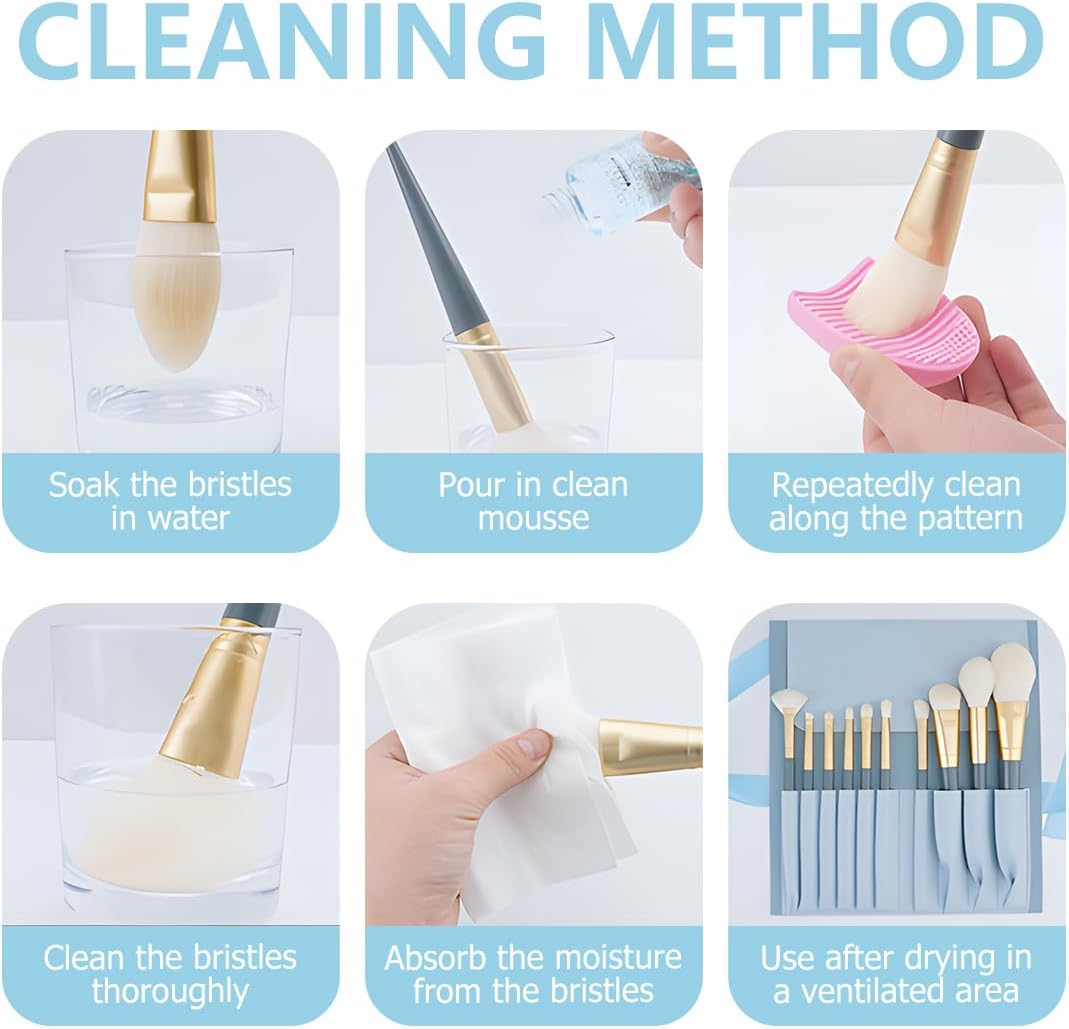 CLEANING METHOD

Soak the bristles in water

Pour in clean mousse

Repeatedly clean along the pattern

Clean the bristles thoroughly

Absorb the moisture from the bristles

Use after drying in a ventilated area