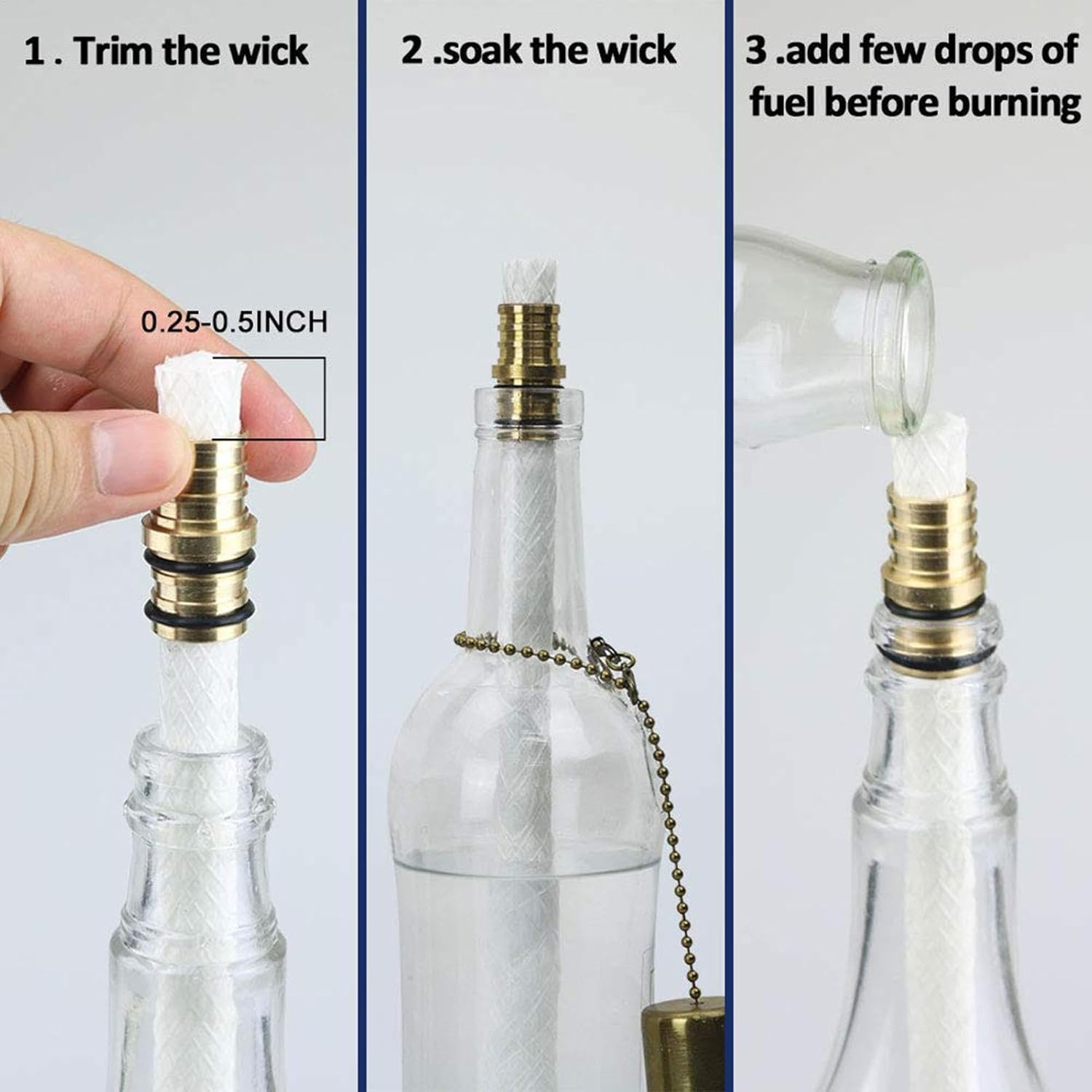 1 . Trim the wick

0.25-0.5INCH

2 .soak the wick

3 .add few drops of fuel before burning