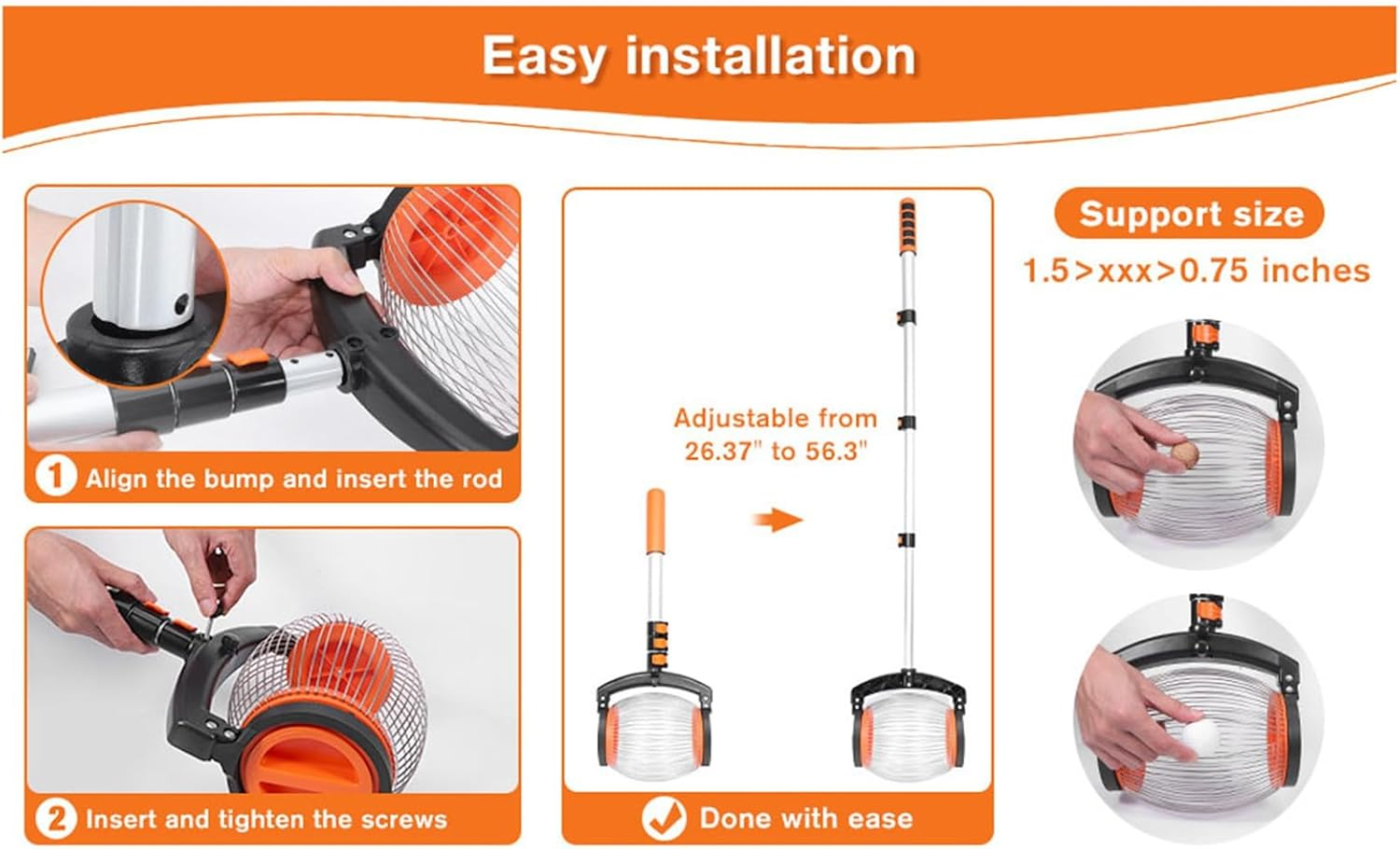 Easy installation

1 Align the bump and insert the rod

2 Insert and tighten the screws

Adjustable from 26.37" to 56.3"

Done with ease

Support size

1.5>xxx>0.75 inches