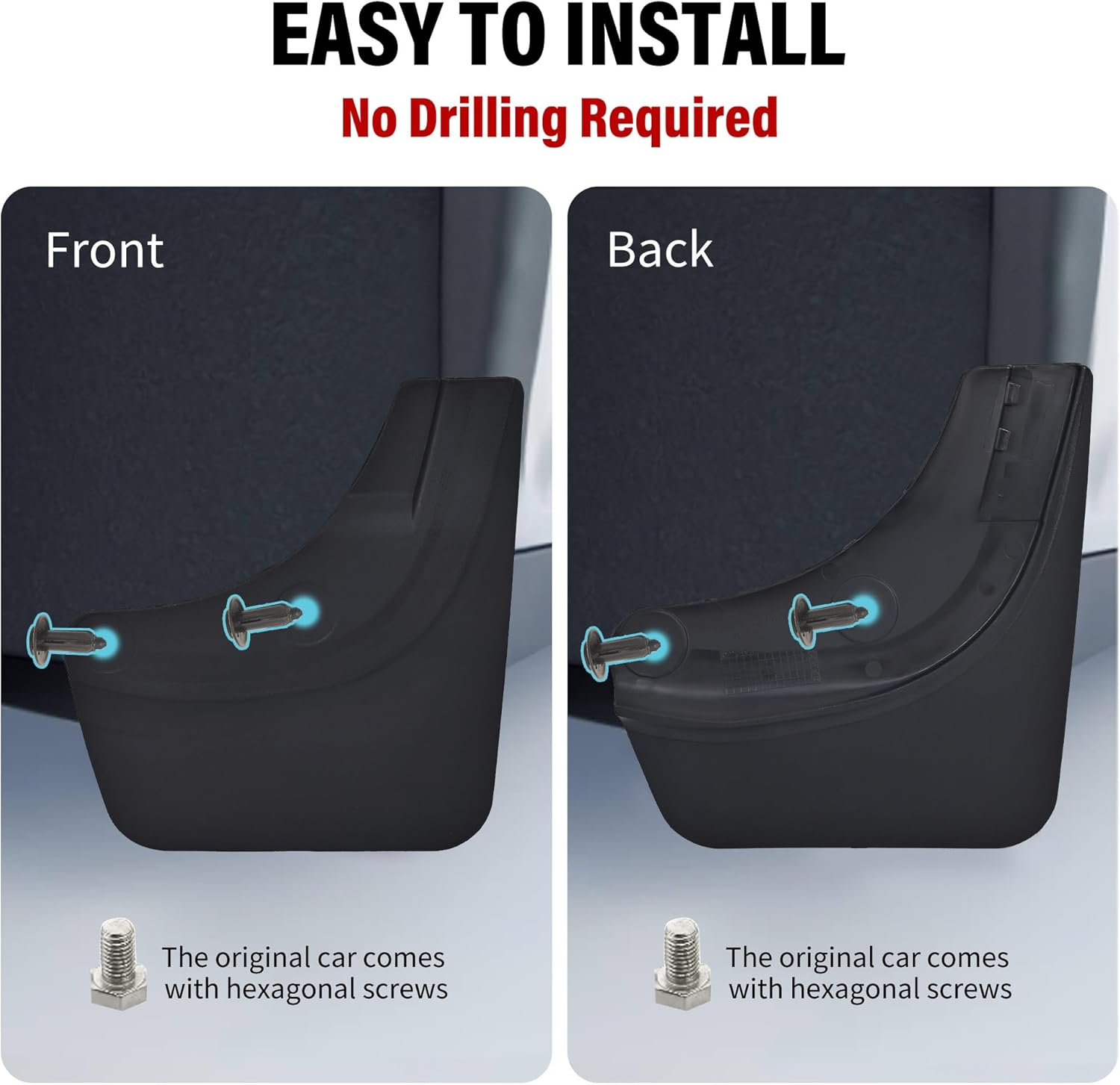 EASY TO INSTALL
No Drilling Required

Front

The original car comes with hexagonal screws

Back

The original car comes with hexagonal screws