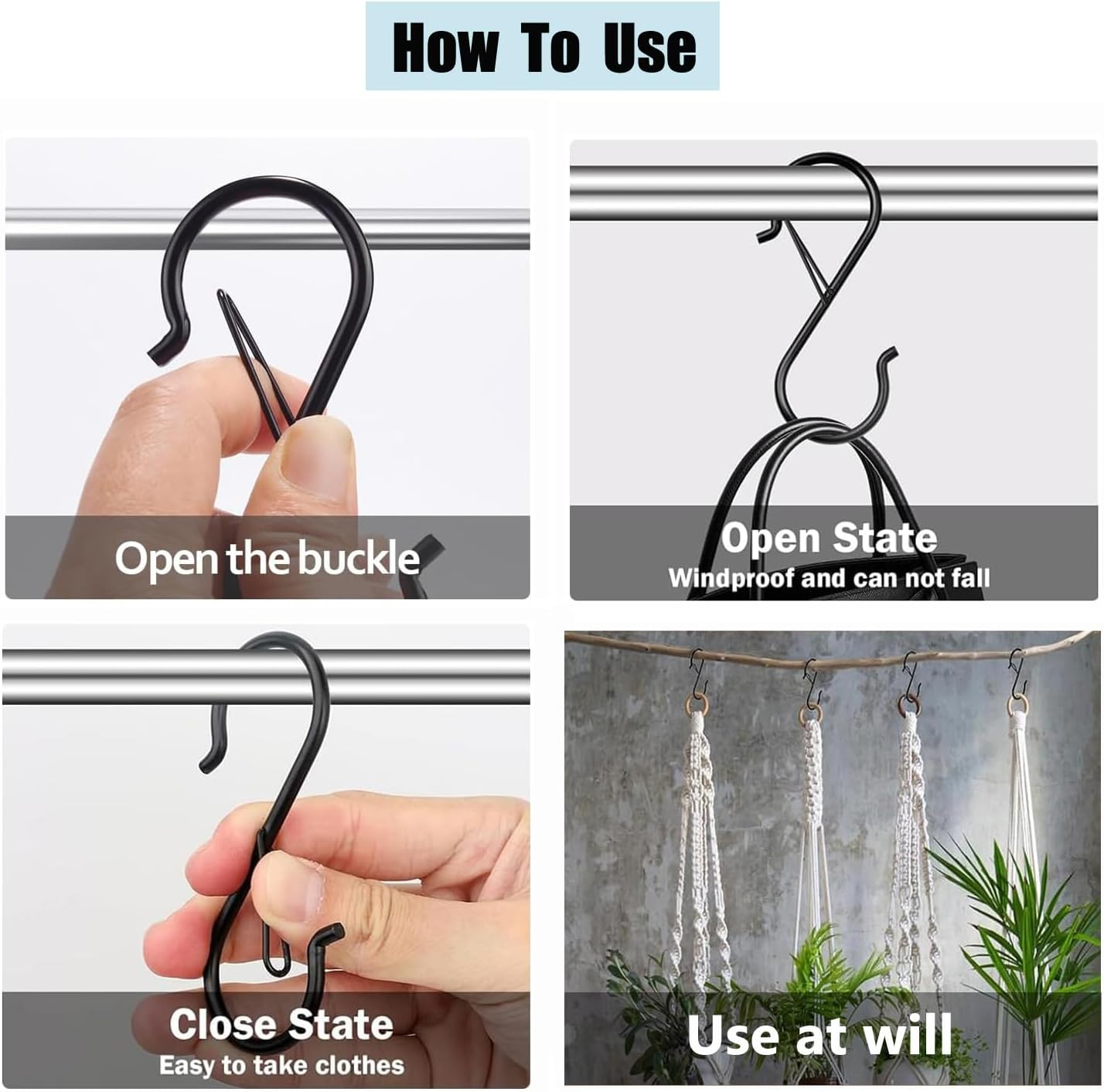 How To Use

Open the buckle

Open State
Windproof and can not fall

Close State
Easy to take clothes

Use at will