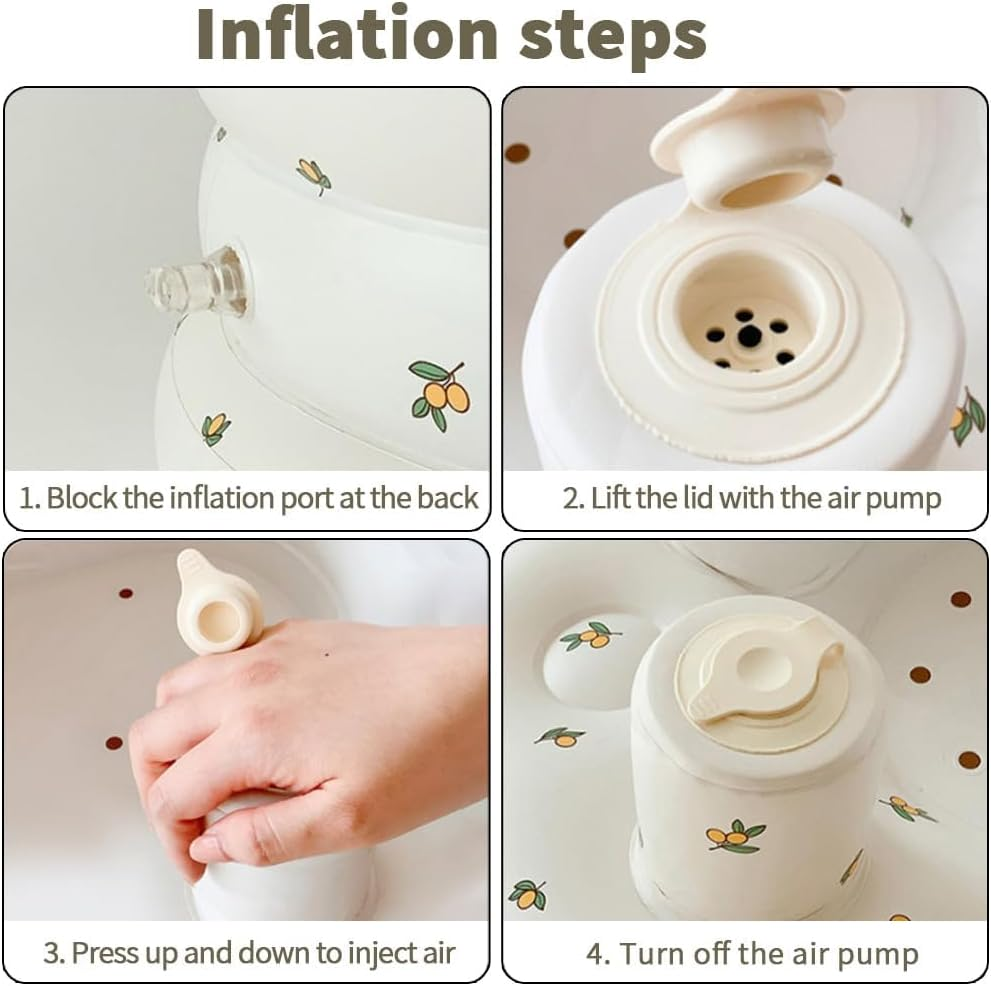 Inflation steps

1. Block the inflation port at the back

2. Lift the lid with the air pump

3. Press up and down to inject air

4. Turn off the air pump