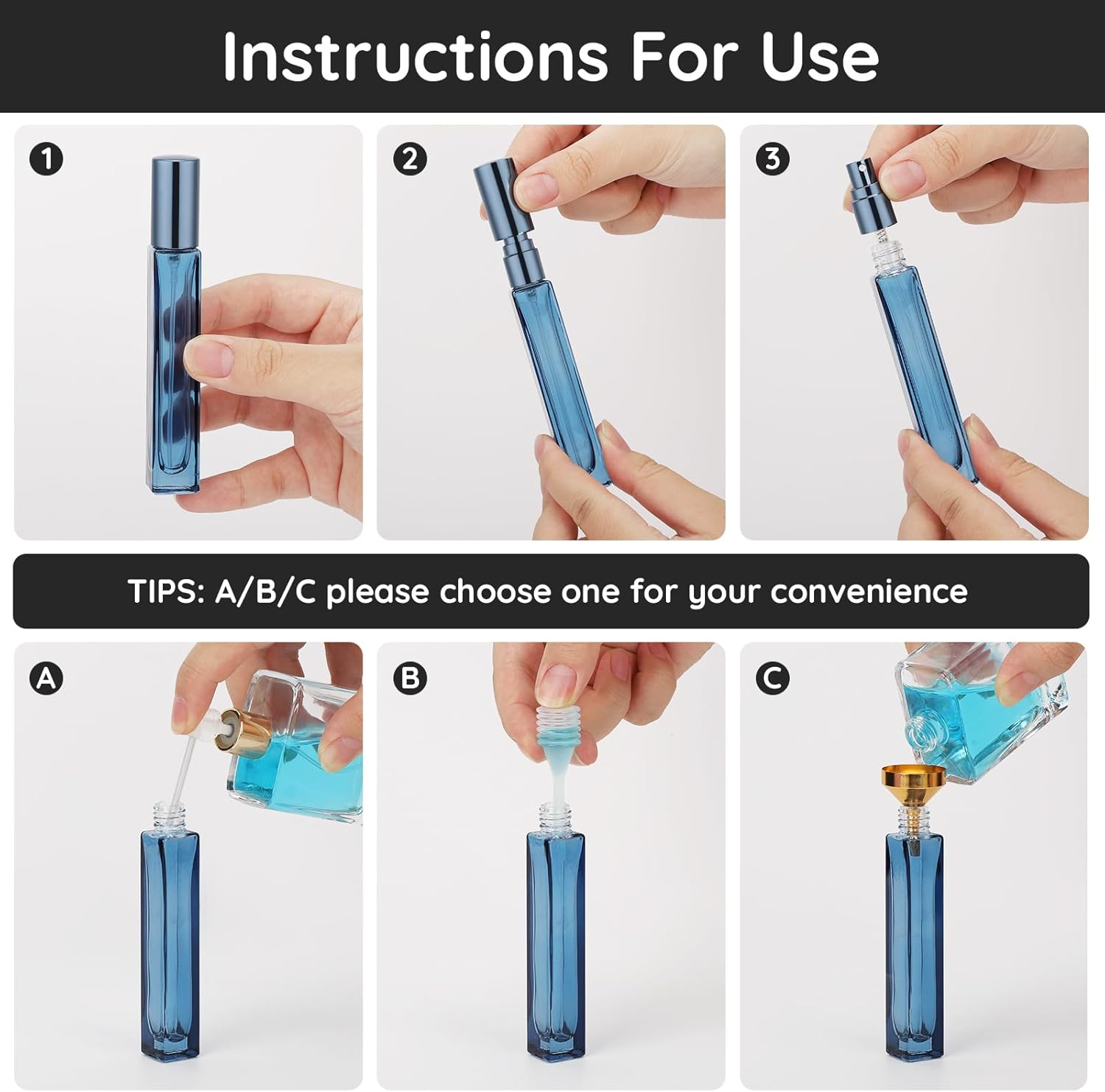 Instructions For Use

1

2

3

TIPS: A/B/C please choose one for your convenience

A

B

C