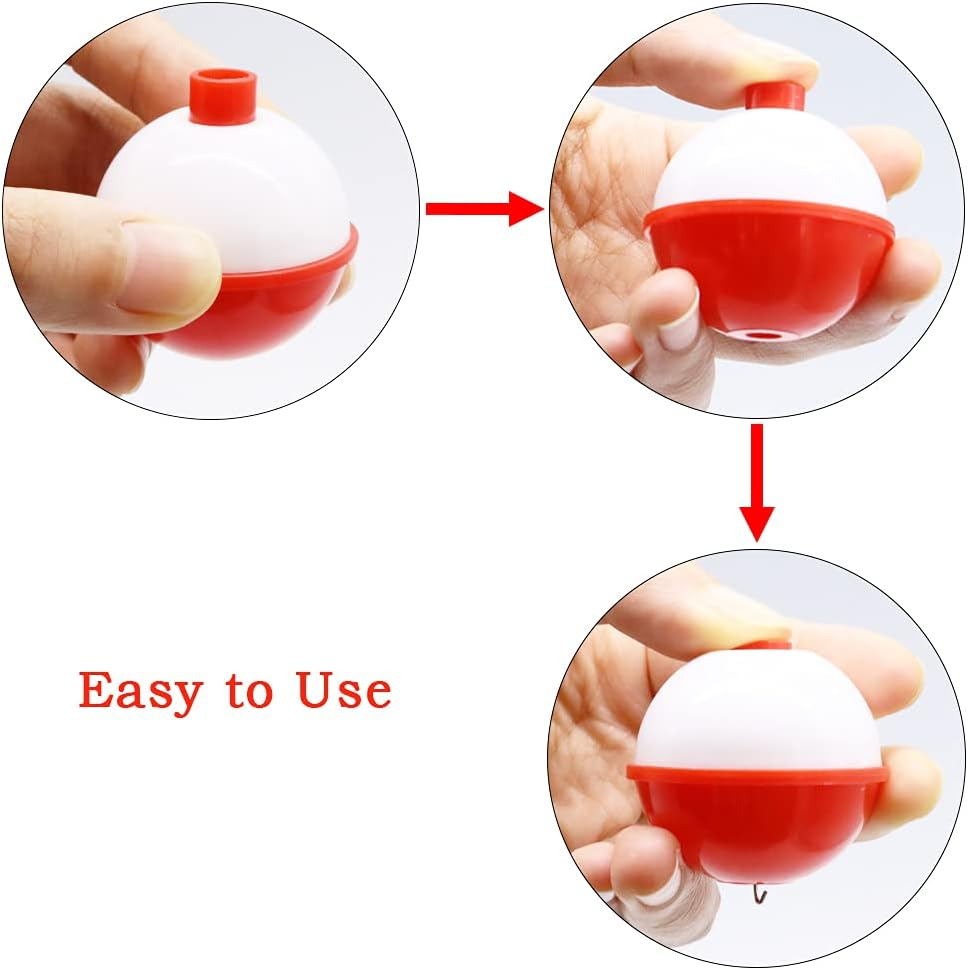 Easy to Use