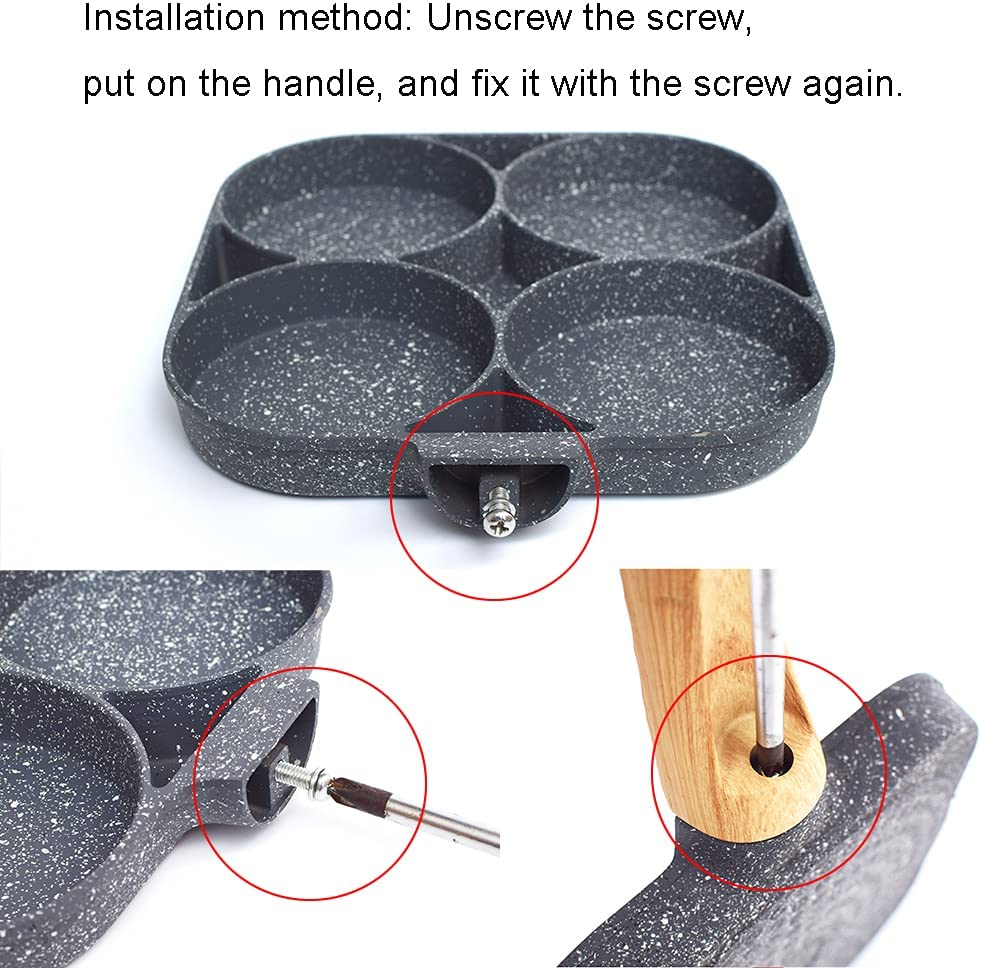 Installation method: Unscrew the screw, put on the handle, and fix it with the screw again.