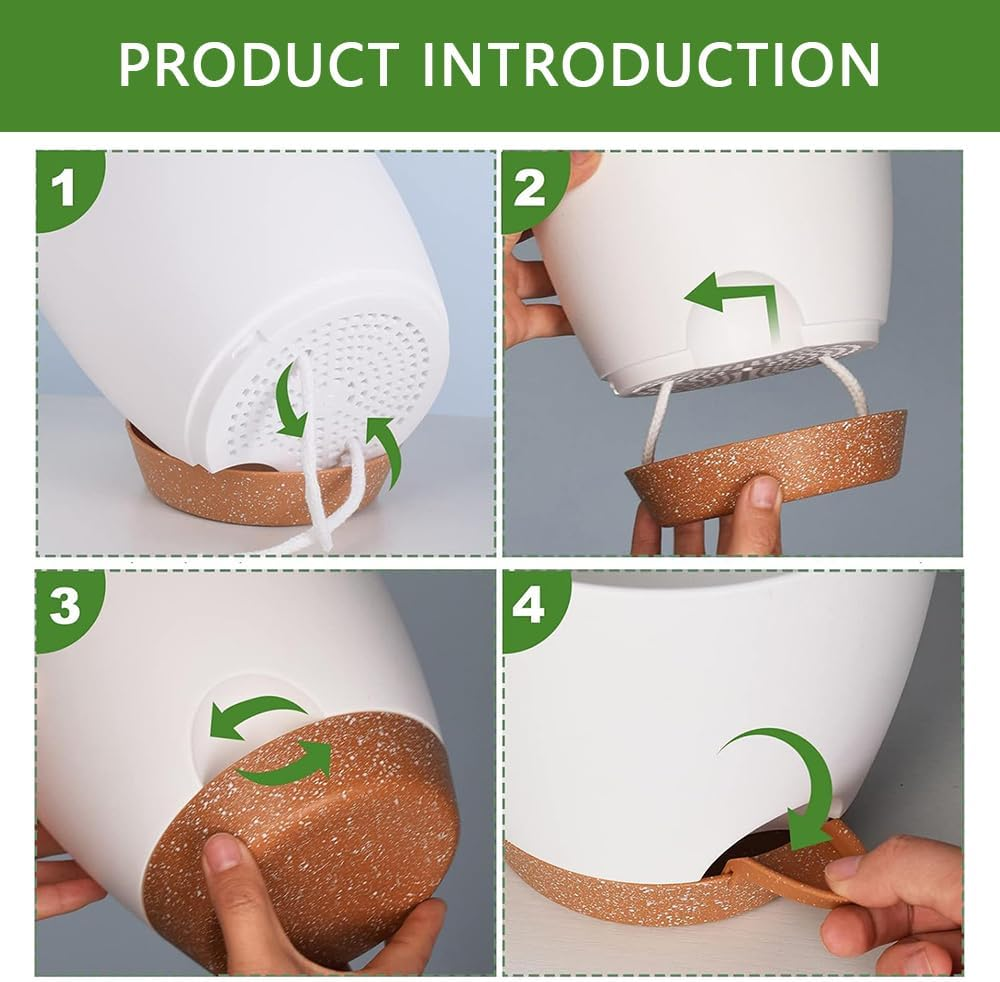 PRODUCT INTRODUCTION

1

2

3

4