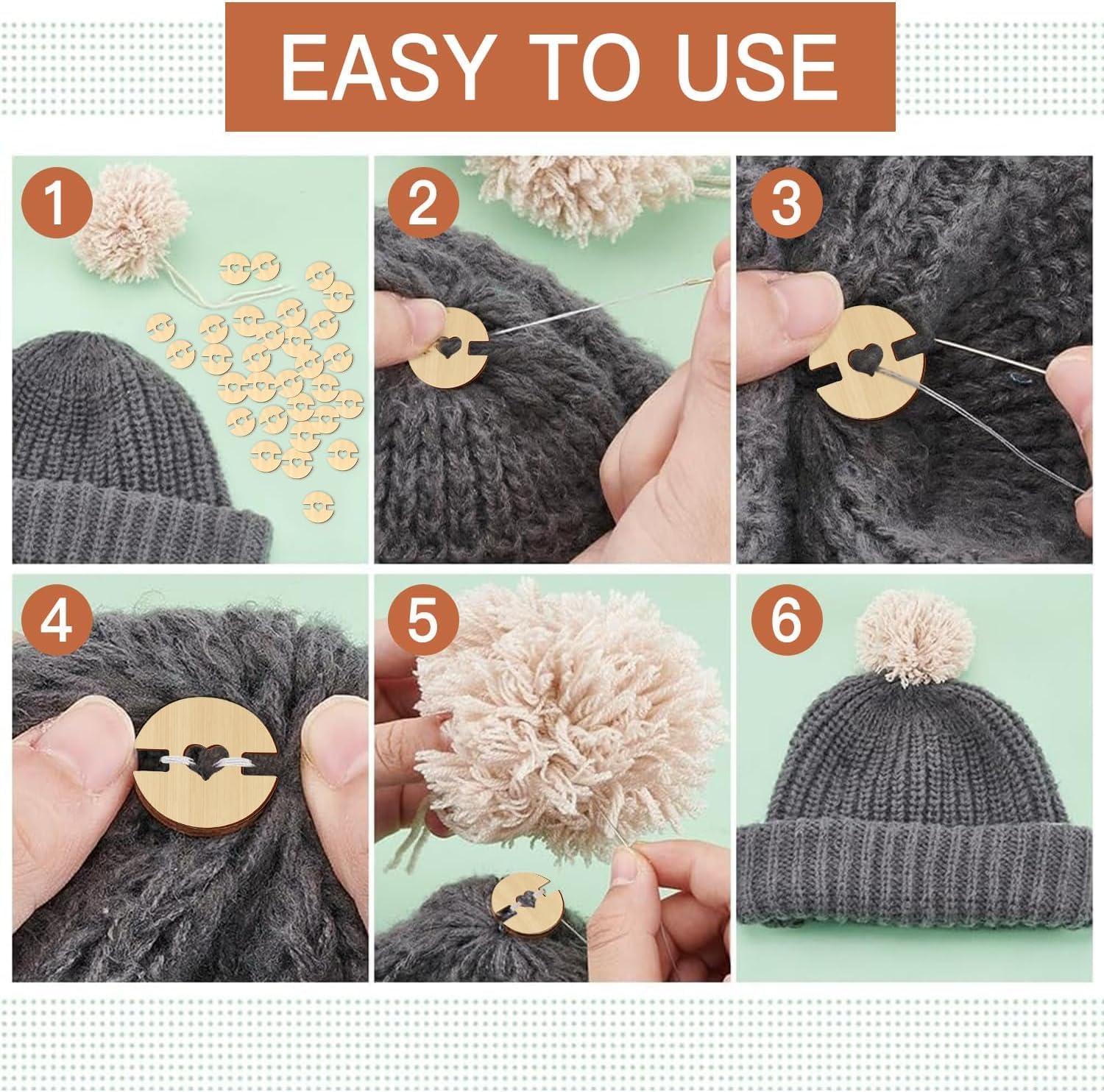 EASY TO USE

1

2

3

4

5

6