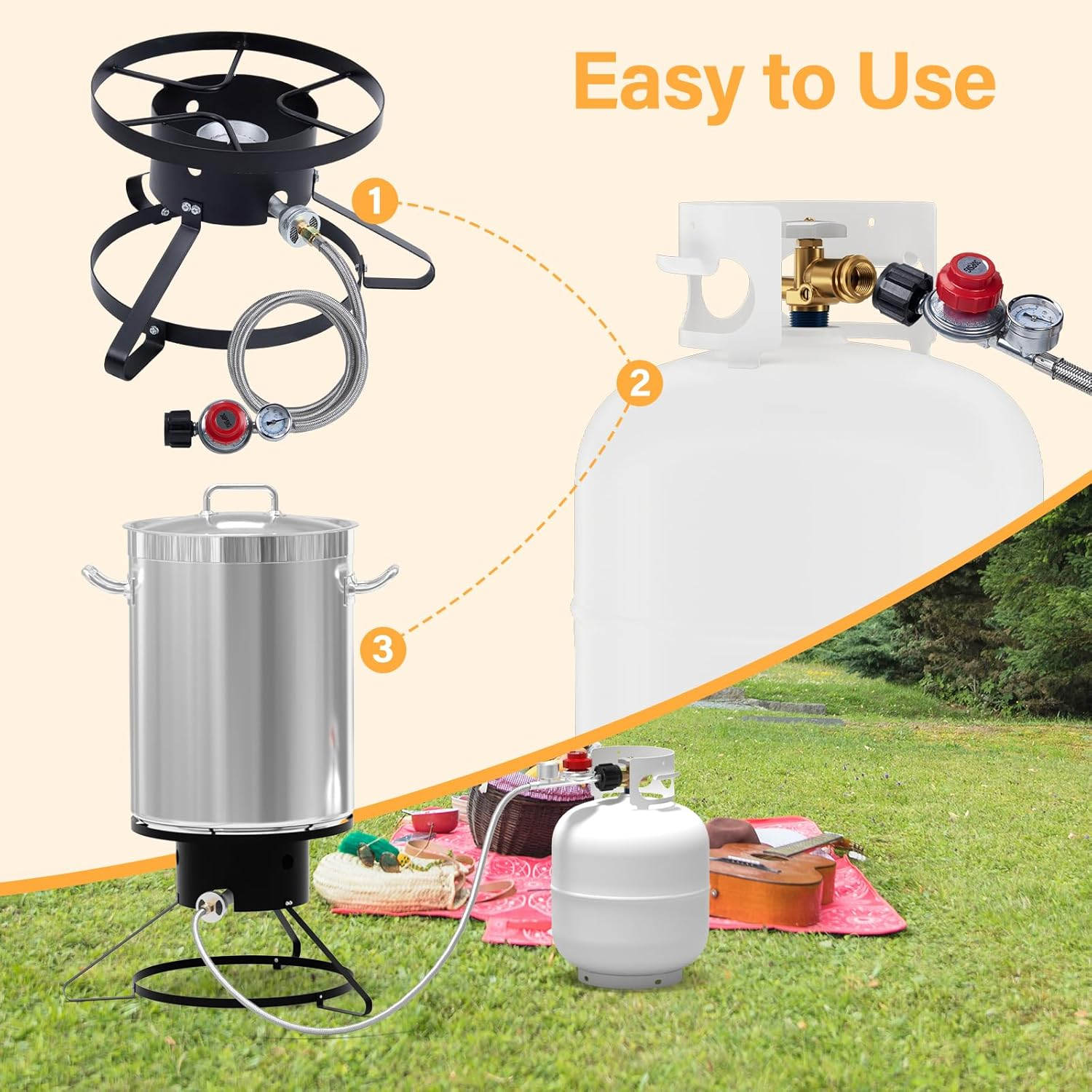 Easy to Use

1

2

3