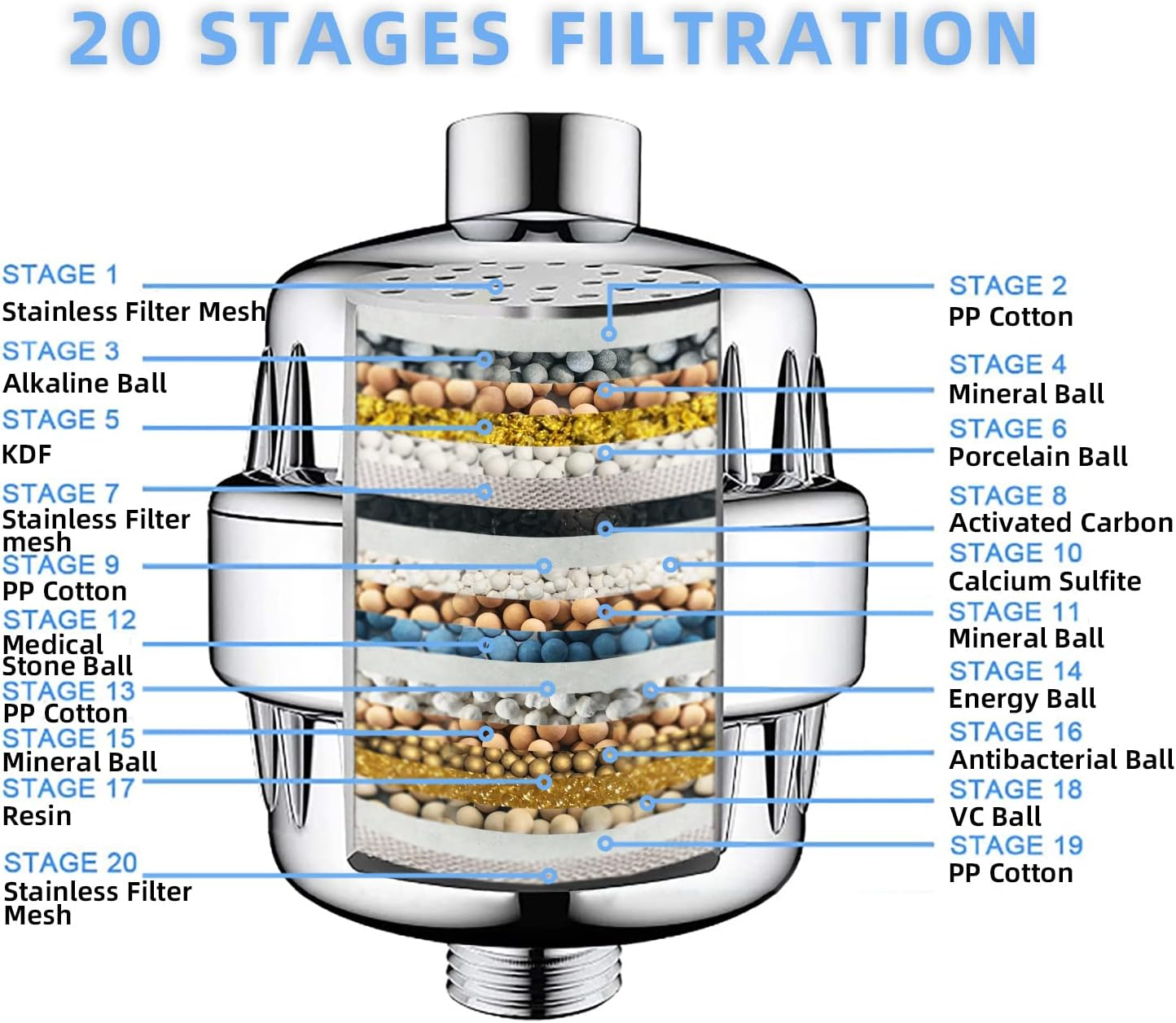 20 STAGES FILTRATION

STAGE 1
Stainless Filter Mesh

STAGE 3
Alkaline Ball

STAGE 5
KDF

STAGE 7
Stainless Filter mesh

STAGE 9
PP Cotton

STAGE 12
Medical Stone Ball

STAGE 13
PP Cotton

STAGE 15
Mineral Ball

STAGE 17
Resin

STAGE 20
Stainless Filter Mesh

STAGE 2
PP Cotton

STAGE 4
Mineral Ball

STAGE 6
Porcelain Ball

STAGE 8
Activated Carbon

STAGE 10
Calcium Sulfite

STAGE 11
Mineral Ball

STAGE 14
Energy Ball

STAGE 16
Antibacterial Ball

STAGE 18
VC Ball

STAGE 19
PP Cotton