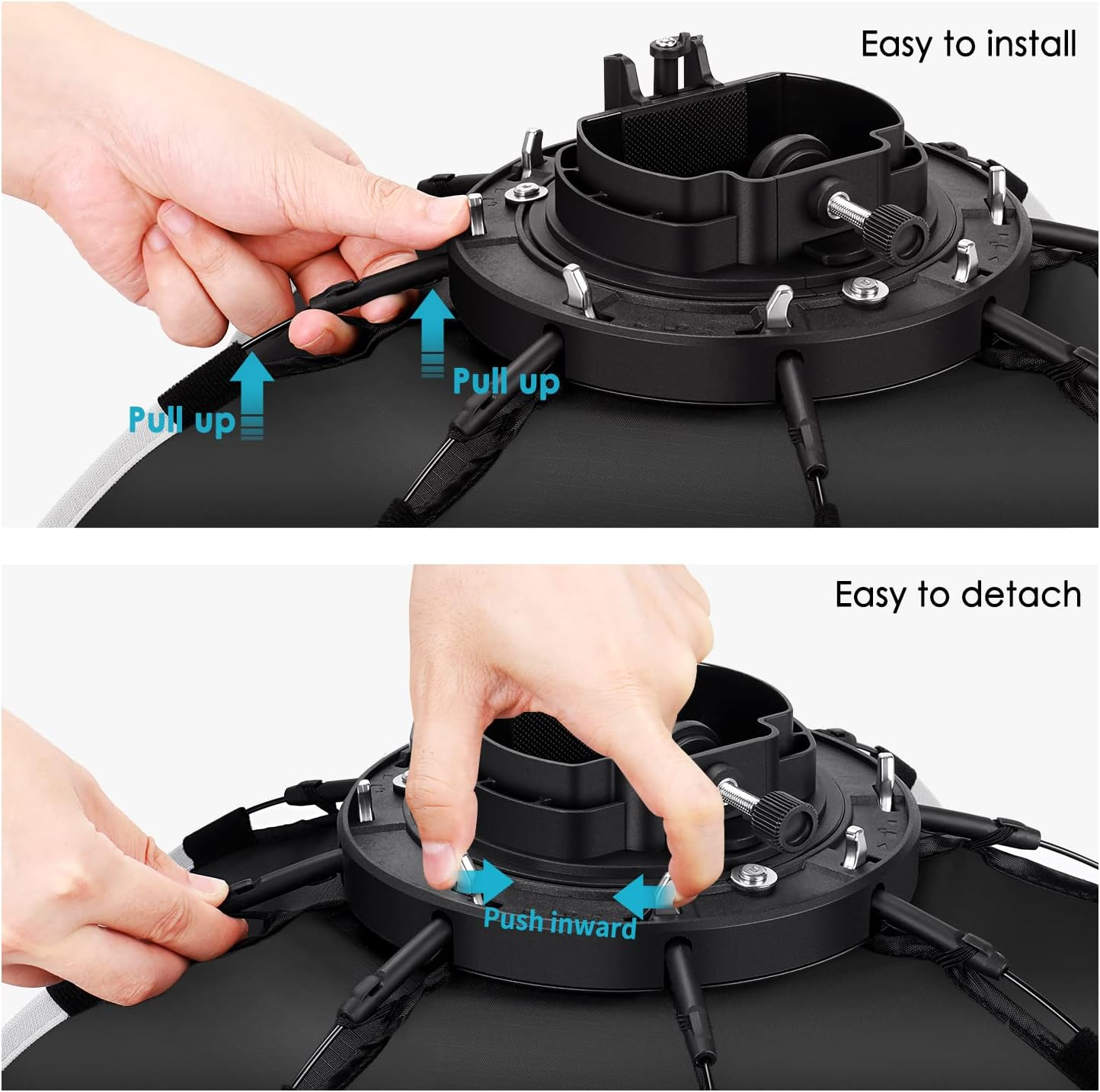 Easy to install

Pull up

Pull up

Easy to detach

Push inward