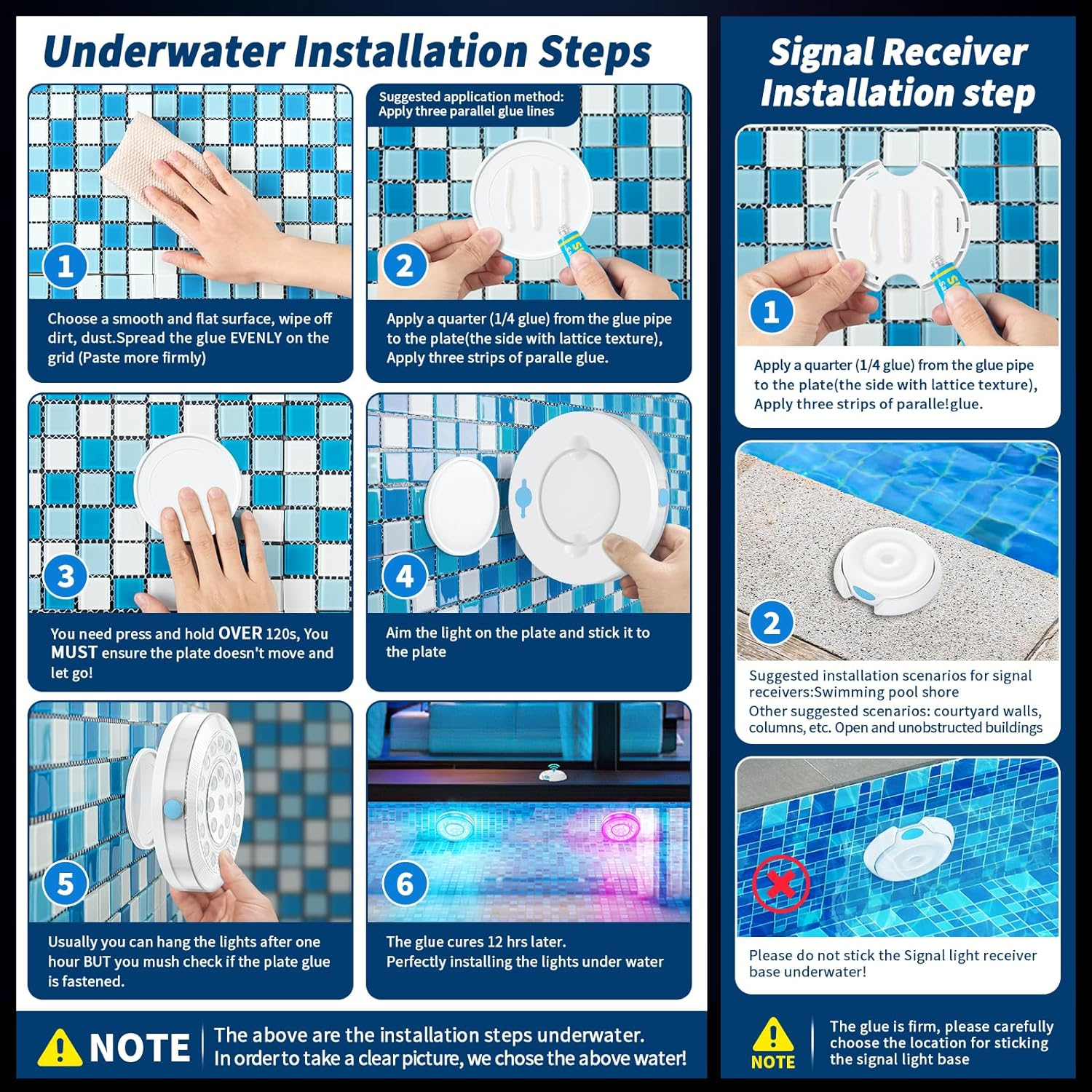 Underwater Installation Steps

1
Choose a smooth and flat surface, wipe off dirt, dust.Spread the glue EVENLY on the grid (Paste more firmly)

Suggested application method: Apply three parallel glue lines

2
Apply a quarter (1/4 glue) from the glue pipe to the plate(the side with lattice texture), Apply three strips of paralle glue.

3
You need press and hold OVER 120s, You MUST ensure the plate doesn't move and let go!

4
Aim the light on the plate and stick it to the plate

5
Usually you can hang the lights after one hour BUT you mush check if the plate glue is fastened.

6
The glue cures 12 hrs later.
Perfectly installing the lights under water

NOTE The above are the installation steps underwater.
In order to take a clear picture, we chose the above water!

Signal Receiver Installation step

1
Apply a quarter (1/4 glue) from the glue pipe to the plate(the side with lattice texture), Apply three strips of paralle!glue.

2
Suggested installation scenarios for signal receivers:Swimming pool shore
Other suggested scenarios: courtyard walls, columns, etc. Open and unobstructed buildings

Please do not stick the Signal light receiver base underwater!

NOTE
The glue is firm, please carefully choose the location for sticking the signal light base