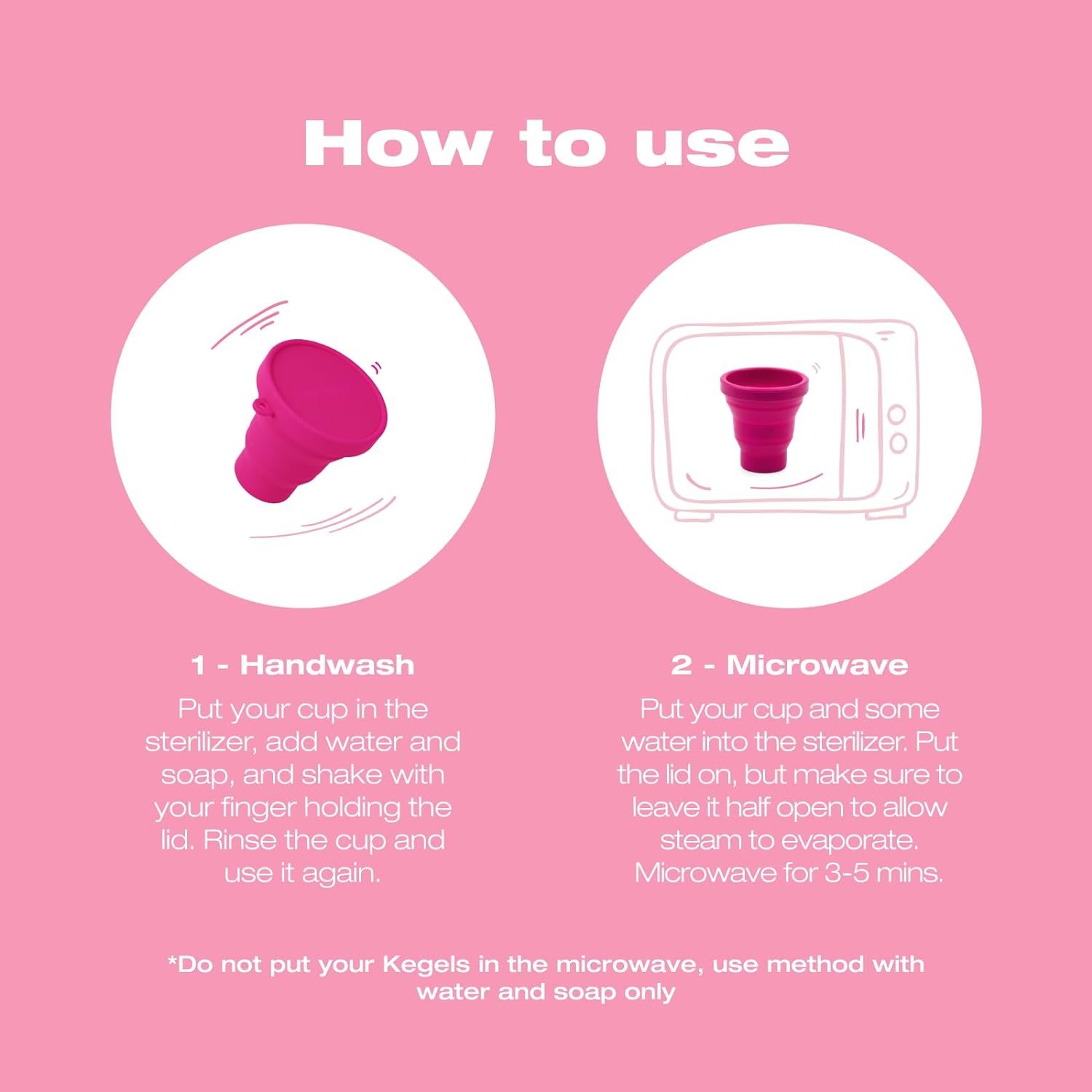 How to use

1 - Handwash

Put your cup in the sterilizer, add water and soap, and shake with your finger holding the lid. Rinse the cup and use it again.

2 - Microwave

Put your cup and some water into the sterilizer. Put the lid on, but make sure to leave it half open to allow steam to evaporate. Microwave for 3-5 mins.

*Do not put your Kegels in the microwave, use method with water and soap only