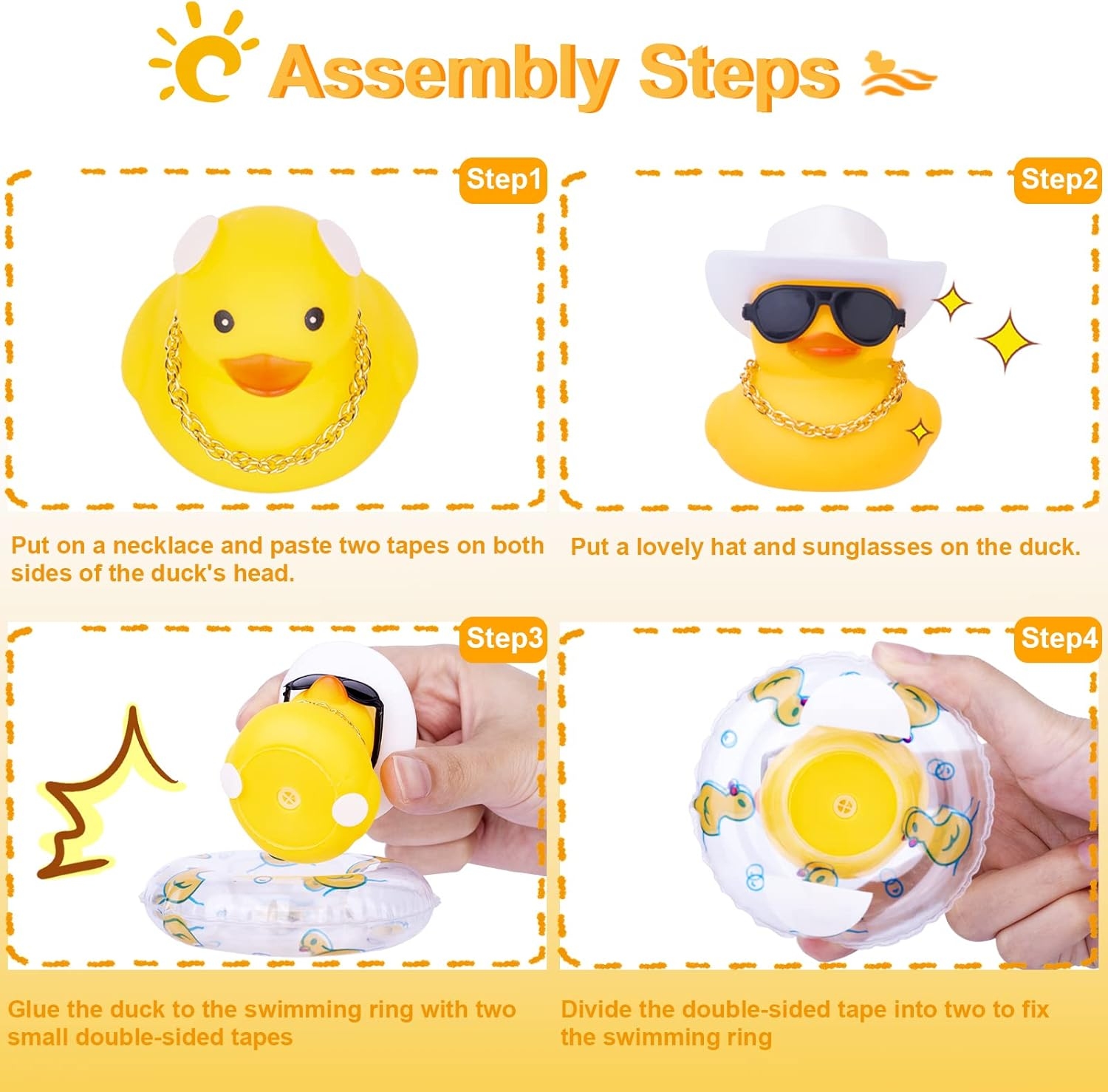 Assembly Steps

Step1

Put on a necklace and paste two tapes on both sides of the duck's head.

Step2

Put a lovely hat and sunglasses on the duck.

Step3

Glue the duck to the swimming ring with two small double-sided tapes

Step4

Divide the double-sided tape into two to fix the swimming ring