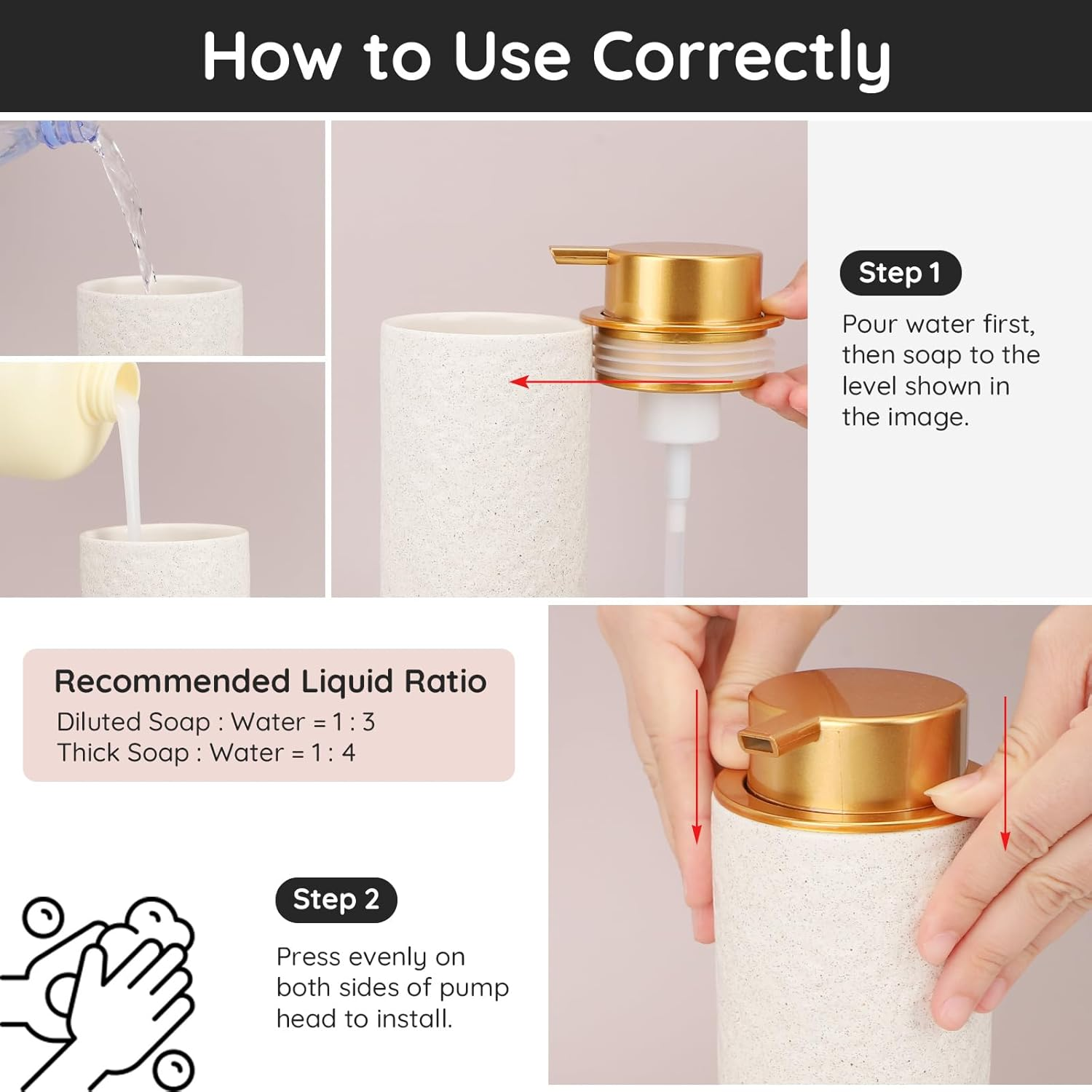 How to Use Correctly

Step 1

Pour water first, then soap to the level shown in the image.

Recommended Liquid Ratio

Diluted Soap : Water = 1 : 3
Thick Soap : Water = 1 : 4

Step 2

Press evenly on both sides of pump head to install.