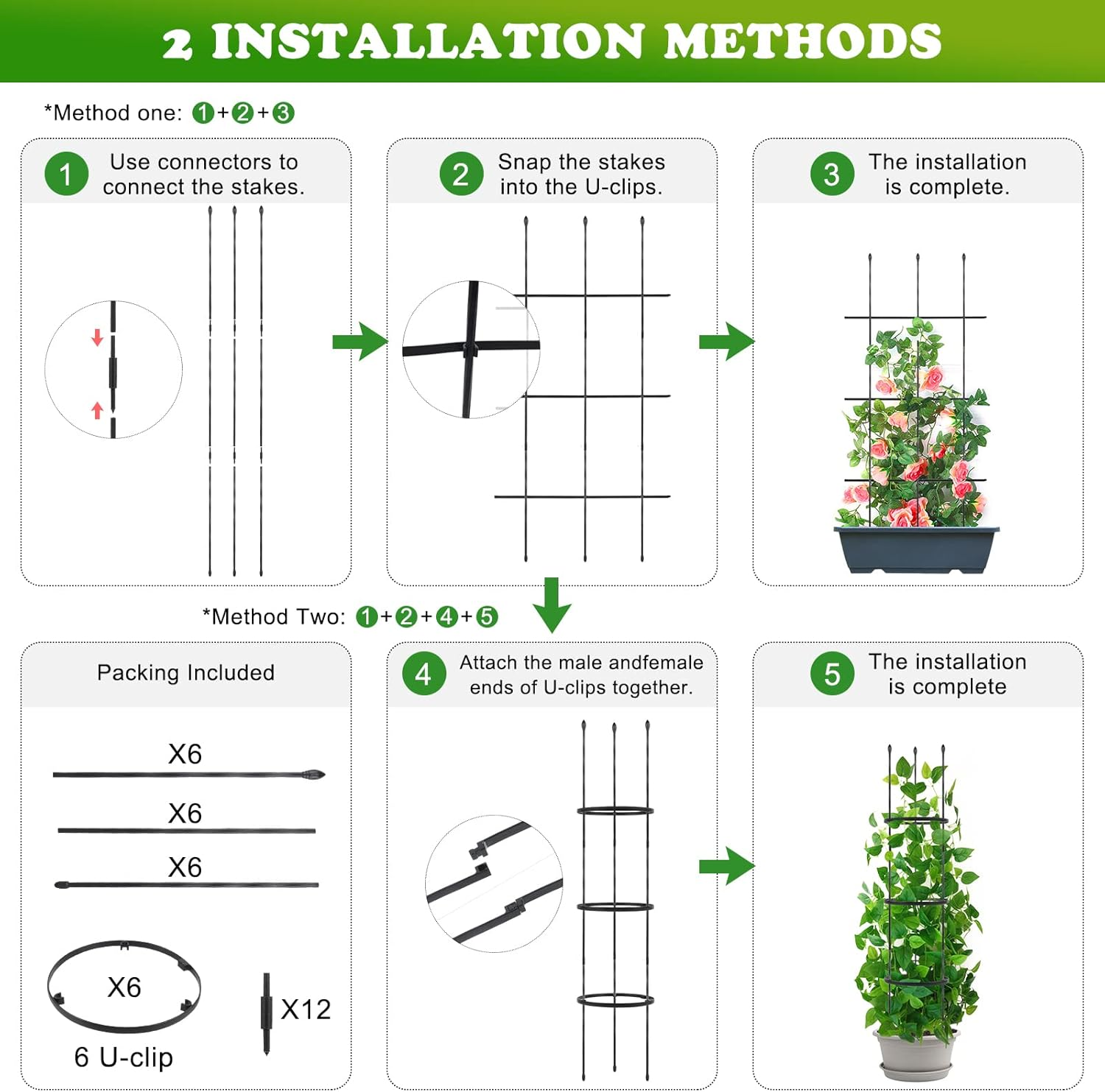 2 INSTALLATION METHODS

*Method one: 1+2+3

1 Use connectors to connect the stakes.

2 Snap the stakes into the U-clips.

3 The installation is complete.

*Method Two: 1+2+4+5

Packing Included

X6

X6

X6

X6

6 U-clip

X12

4 Attach the male andfemale ends of U-clips together.

5 The installation is complete