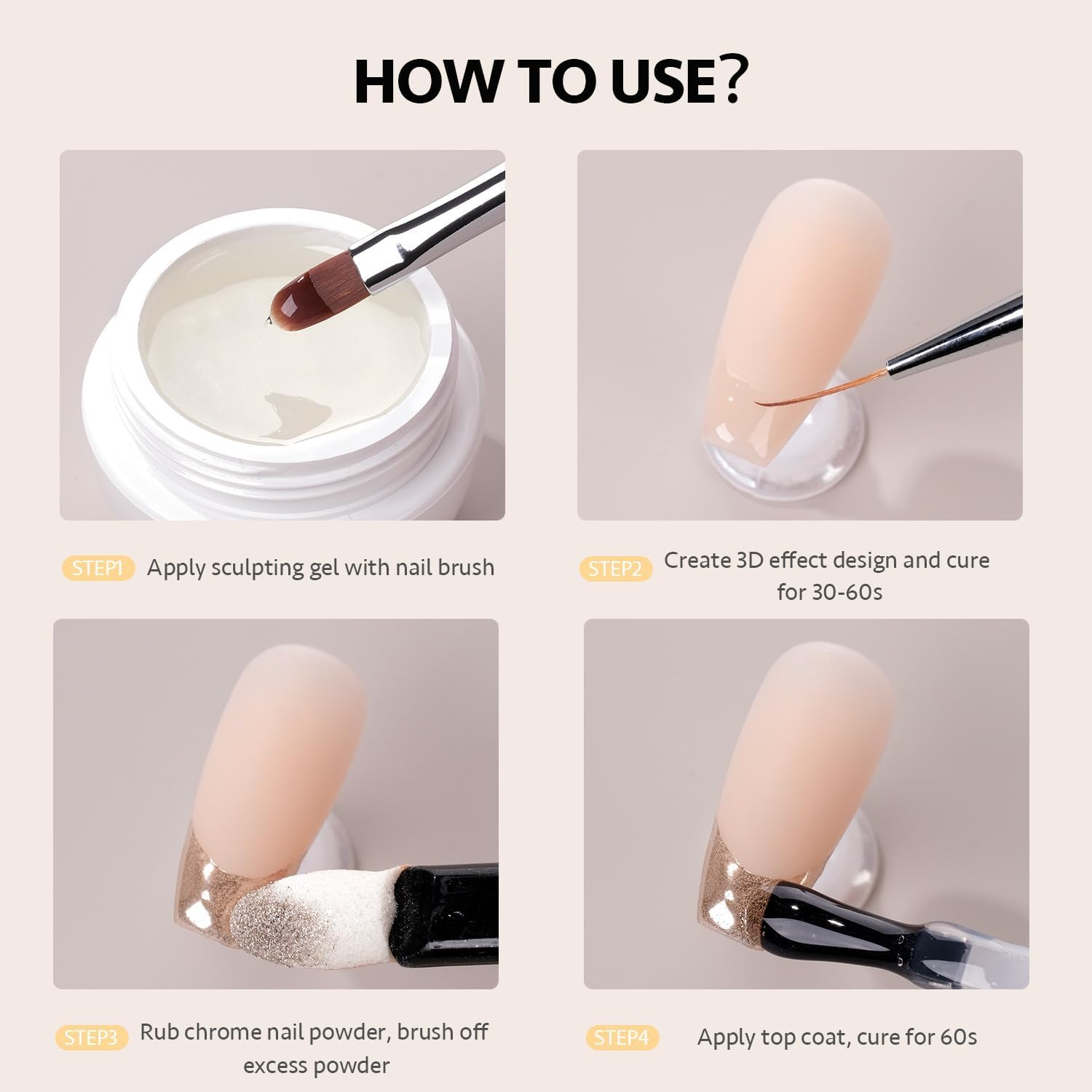 HOW TO USE?

STEP1 Apply sculpting gel with nail brush

STEP2 Create 3D effect design and cure for 30-60s

STEP3 Rub chrome nail powder, brush off excess powder

STEP4 Apply top coat, cure for 60s