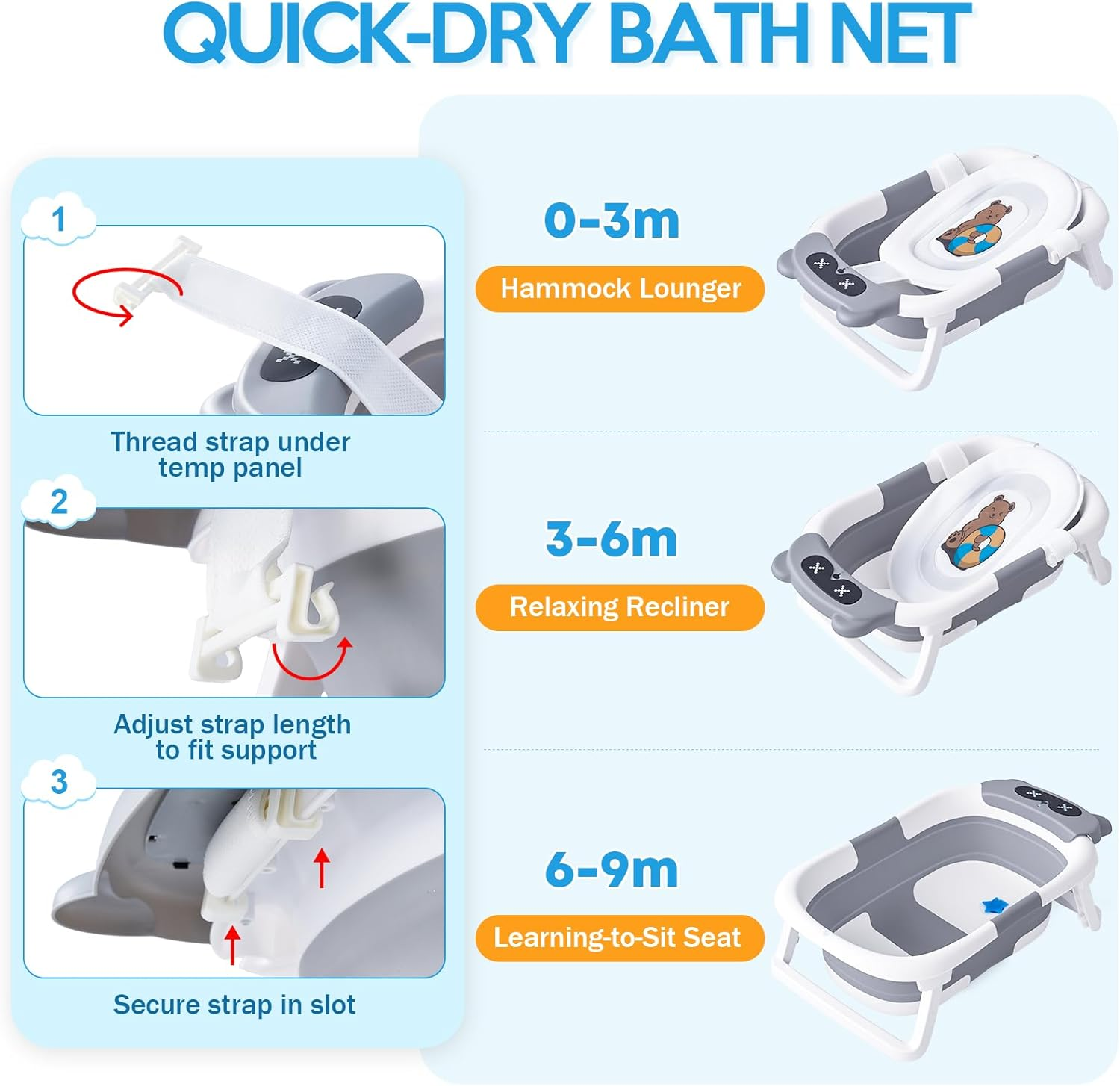 QUICK-DRY BATH NET

1

Thread strap under temp panel

2

Adjust strap length to fit support

3

Secure strap in slot

0-3m

Hammock Lounger

3-6m

Relaxing Recliner

6-9m

Learning-to-Sit Seat