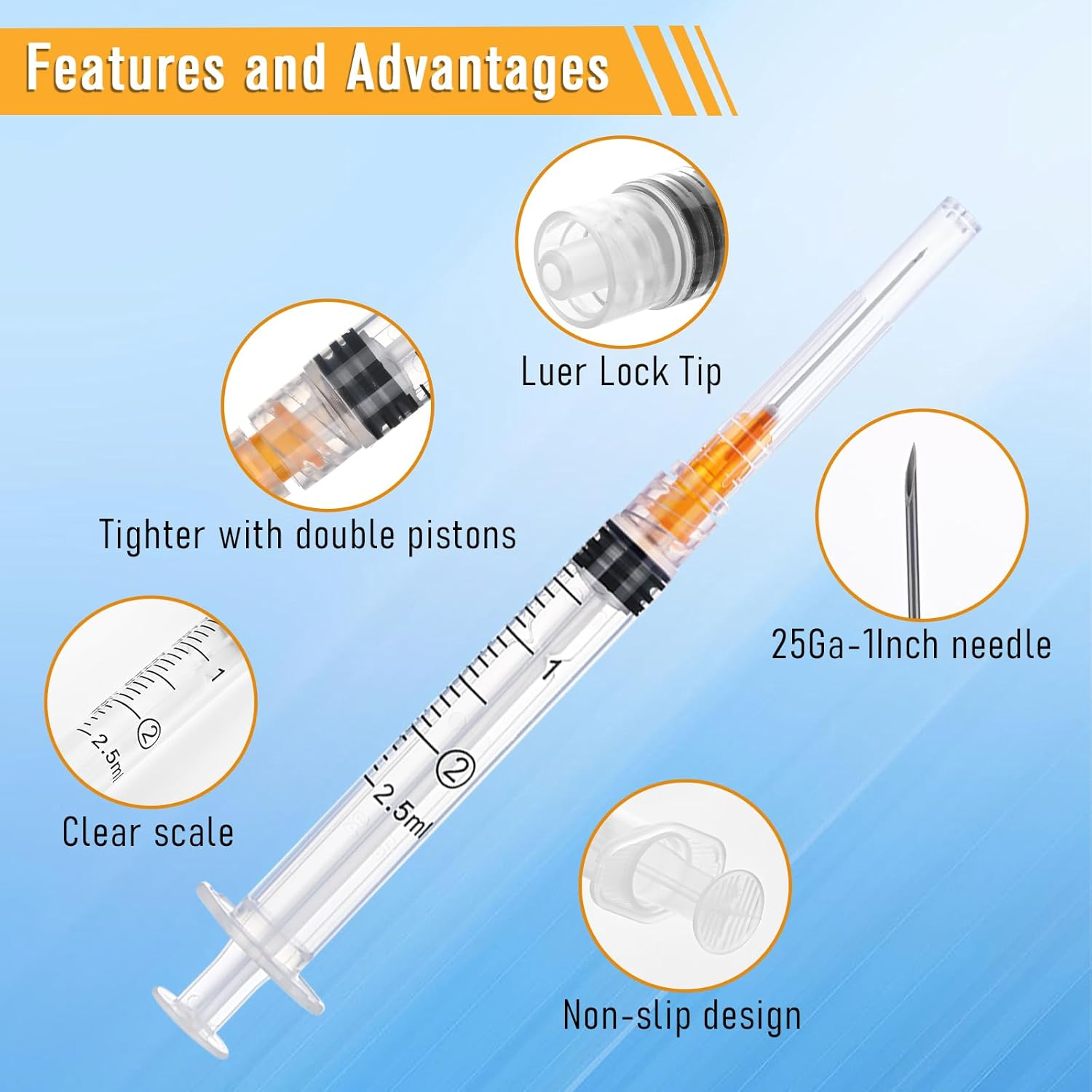 Features and Advantages

Luer Lock Tip

Tighter with double pistons

25Ga-1Inch needle

1
2
2.5ml

Clear scale

1
2
2.5ml

Non-slip design