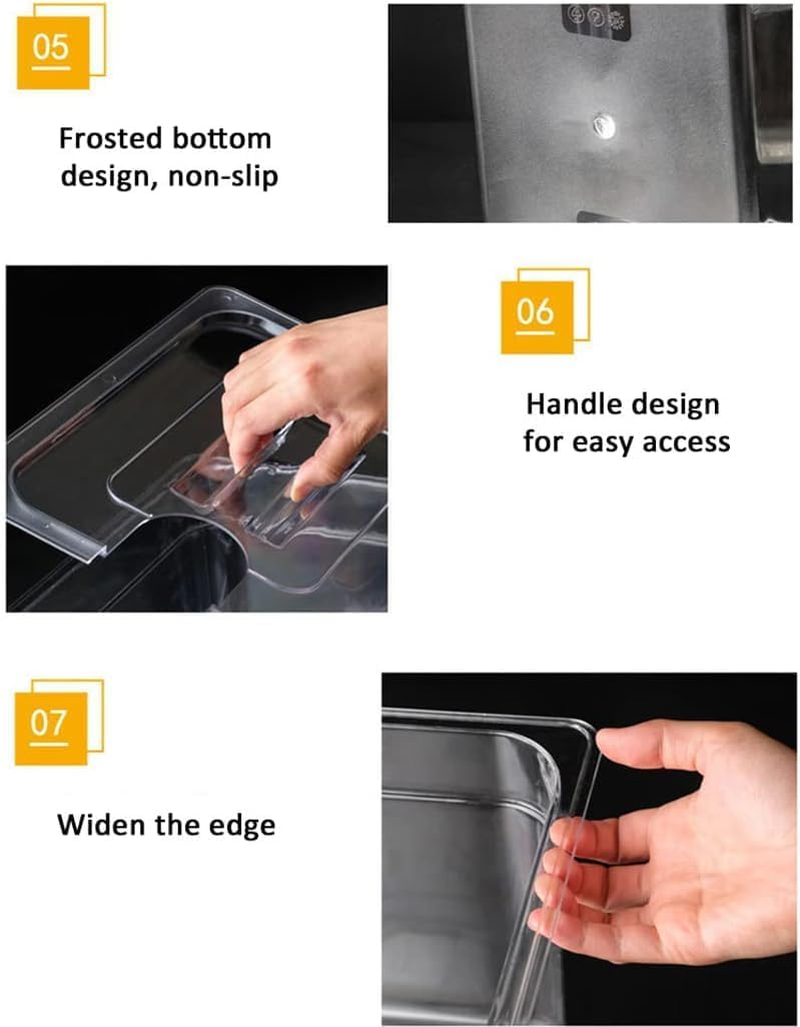 05

Frosted bottom design, non-slip

06

Handle design for easy access

07

Widen the edge