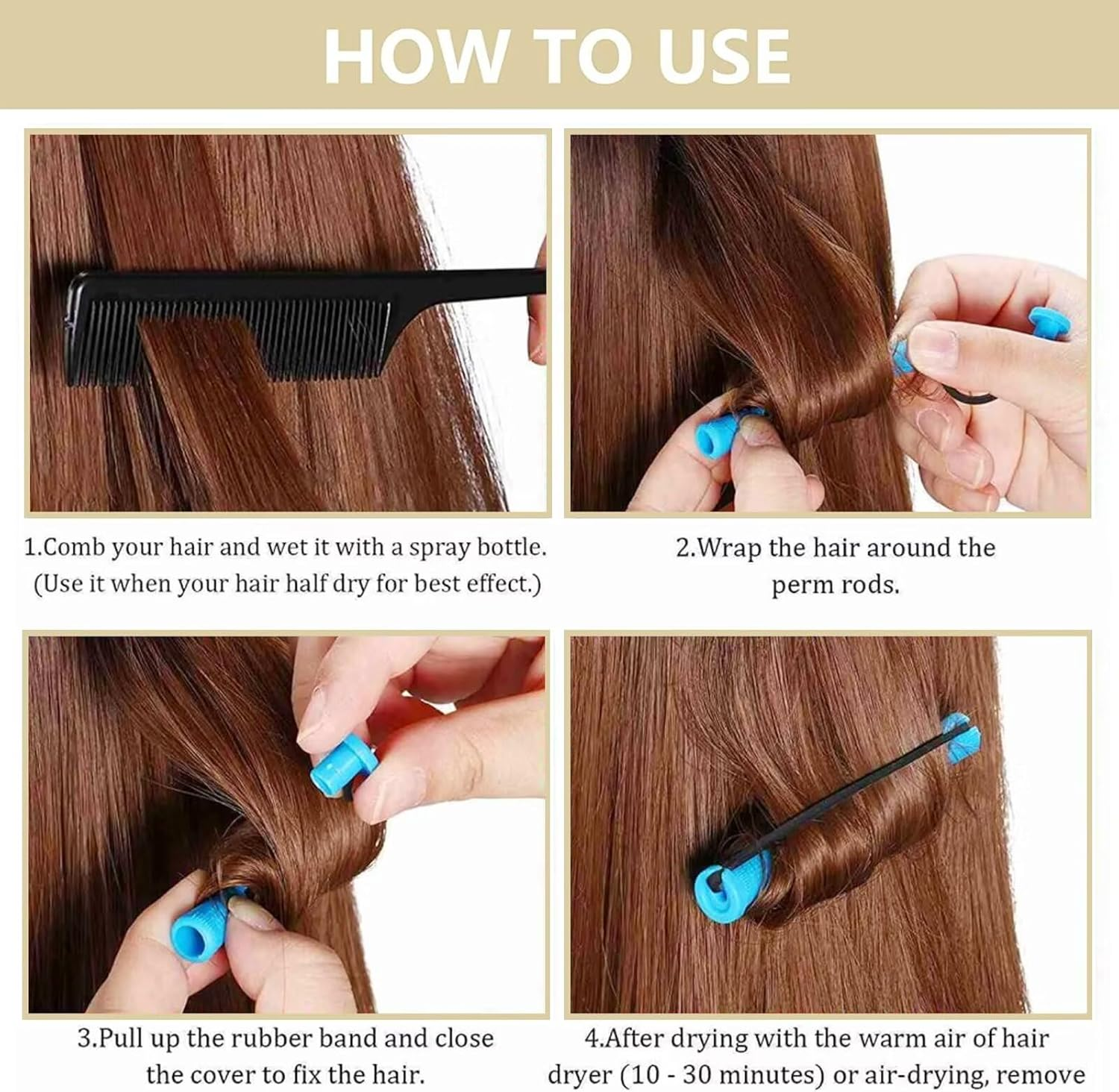 HOW TO USE

1.Comb your hair and wet it with a spray bottle. (Use it when your hair half dry for best effect.)

2.Wrap the hair around the perm rods.

3.Pull up the rubber band and close the cover to fix the hair.

4.After drying with the warm air of hair dryer (10 - 30 minutes) or air-drying, remove