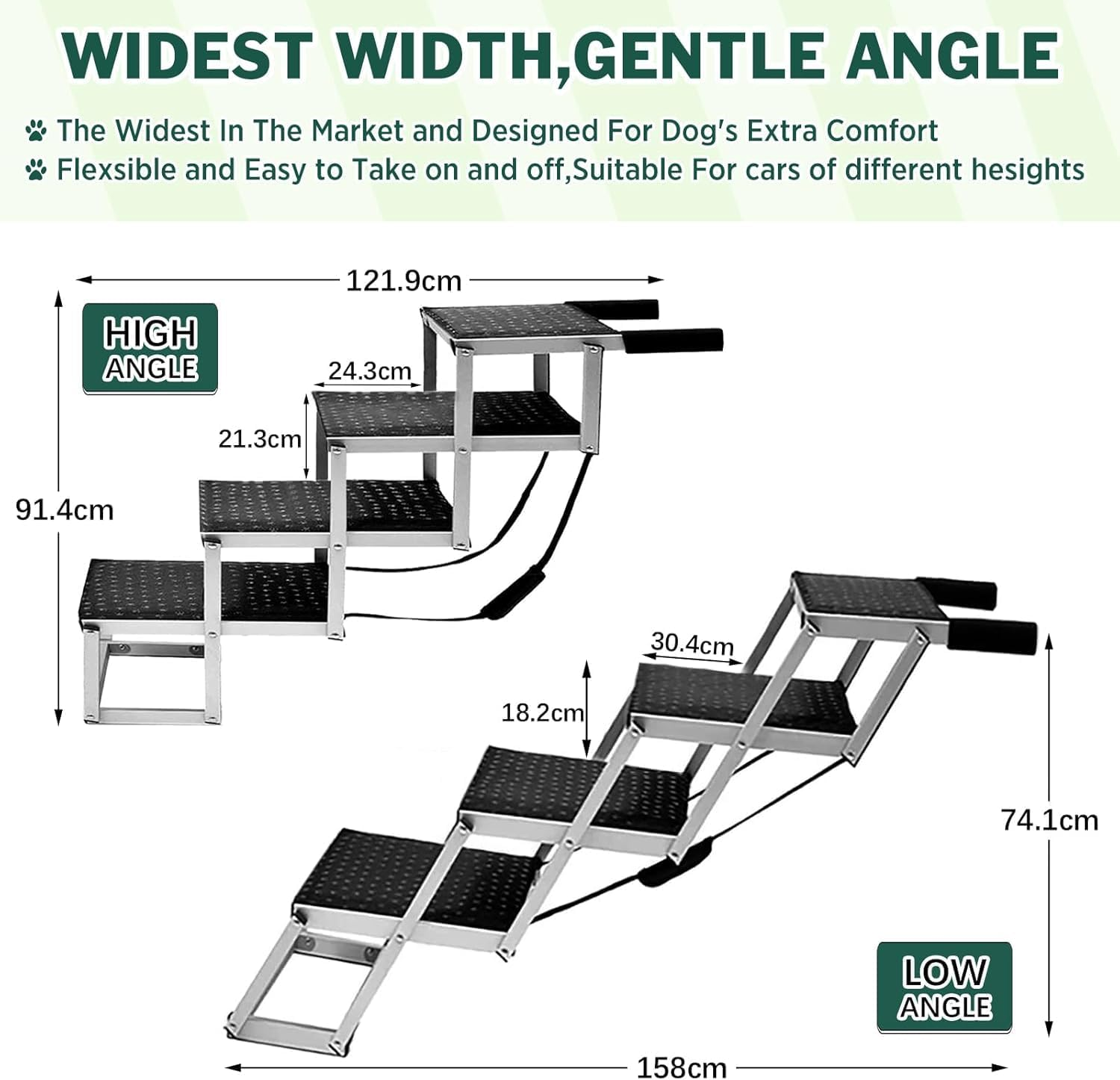 WIDEST WIDTH,GENTLE ANGLE

The Widest In The Market and Designed For Dog's Extra Comfort
Flexsible and Easy to Take on and off,Suitable For cars of different hesights

121.9cm

HIGH ANGLE

24.3cm

21.3cm

91.4cm

30.4cm

18.2cm

74.1cm

LOW ANGLE

158cm