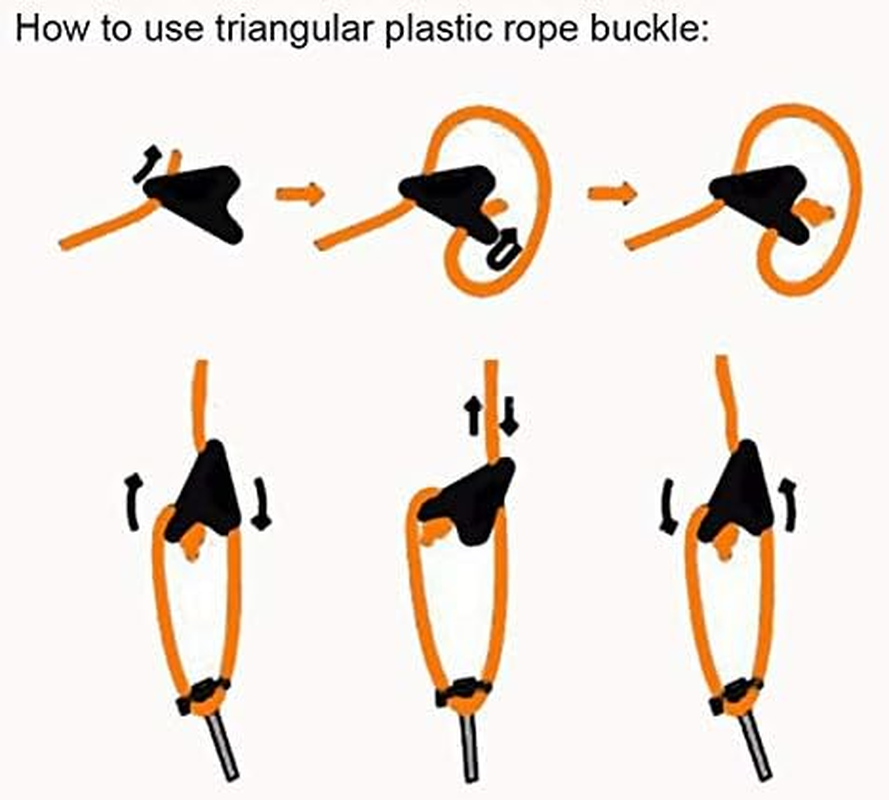 How to use triangular plastic rope buckle: