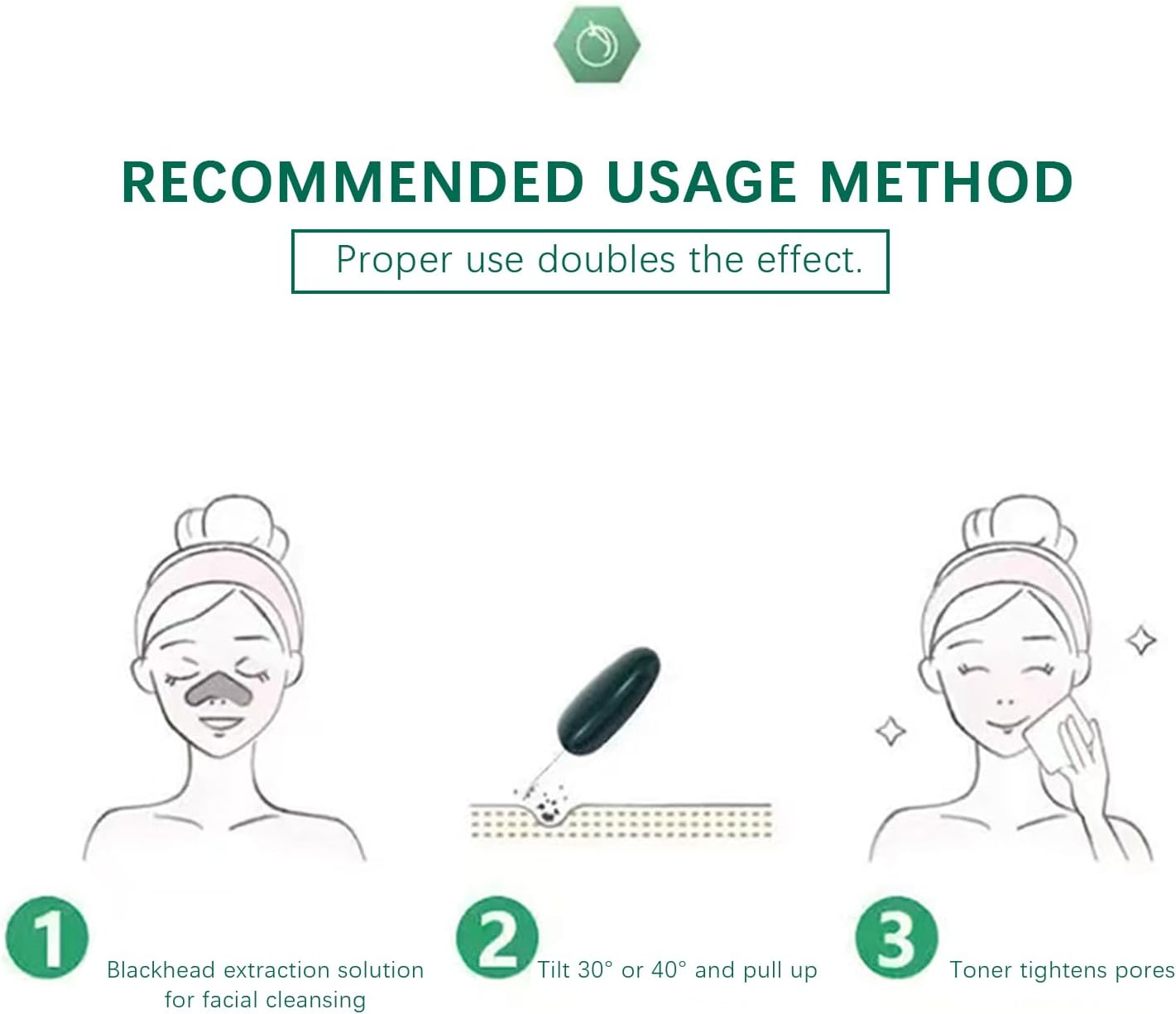 RECOMMENDED USAGE METHOD

Proper use doubles the effect.

1 Blackhead extraction solution for facial cleansing

2 Tilt 30° or 40° and pull up

3 Toner tightens pores