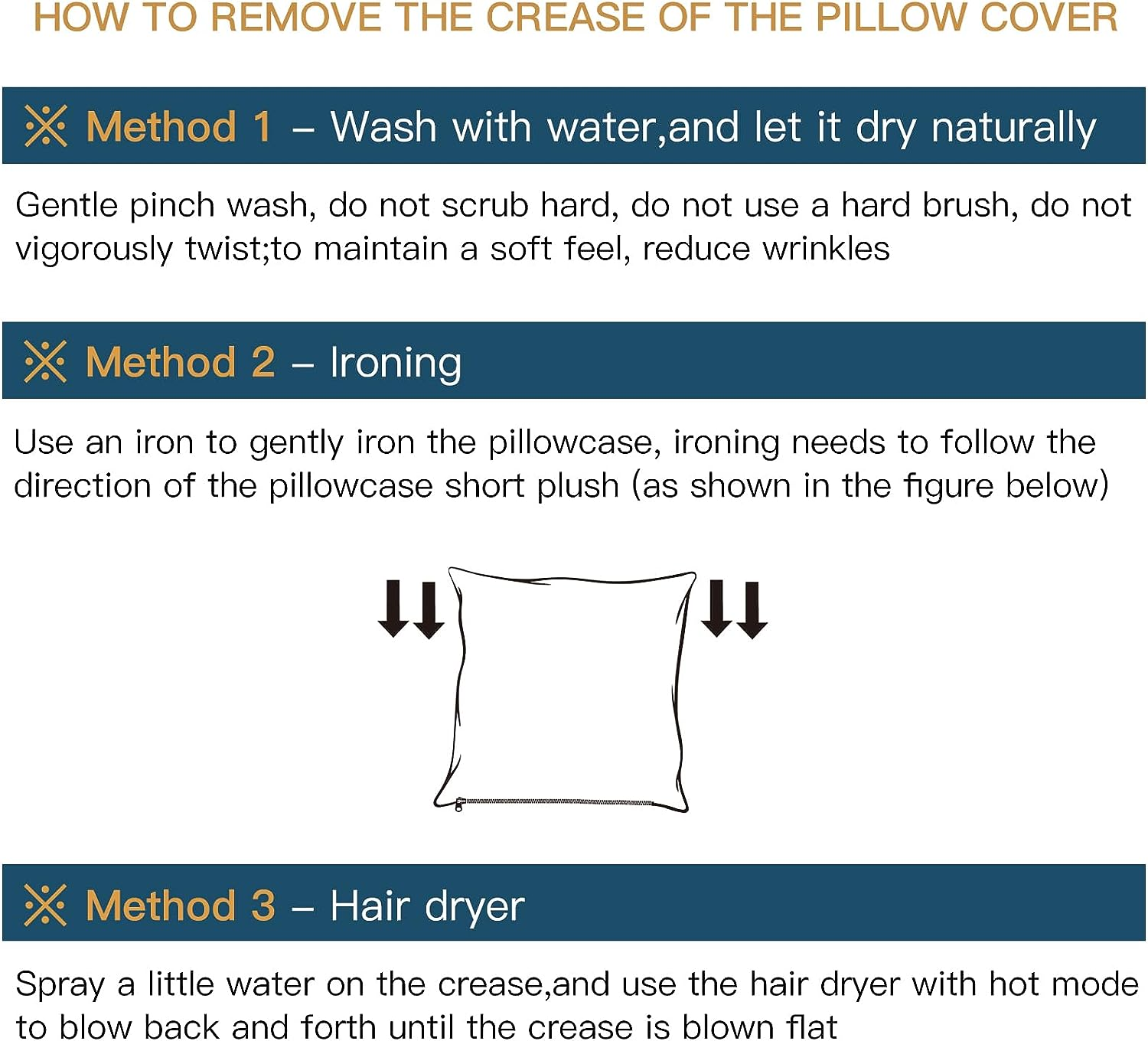 HOW TO REMOVE THE CREASE OF THE PILLOW COVER

※ Method 1 – Wash with water,and let it dry naturally

Gentle pinch wash, do not scrub hard, do not use a hard brush, do not vigorously twist;to maintain a soft feel, reduce wrinkles

※ Method 2 – Ironing

Use an iron to gently iron the pillowcase, ironing needs to follow the direction of the pillowcase short plush (as shown in the figure below)

※ Method 3 – Hair dryer

Spray a little water on the crease,and use the hair dryer with hot mode to blow back and forth until the crease is blown flat