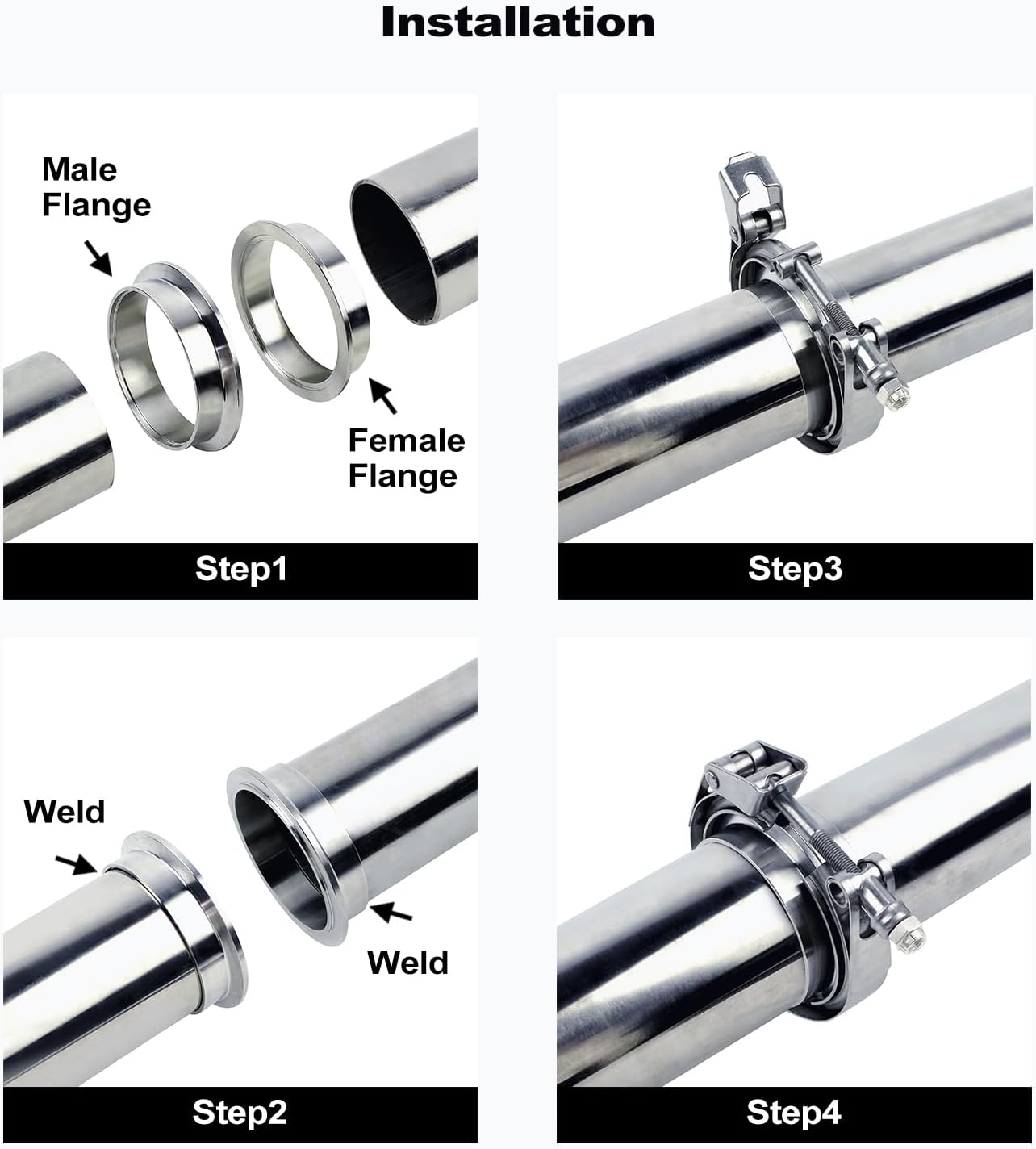 Installation

Male Flange

Female Flange

Step1

Step3

Weld

Weld

Step2

Step4